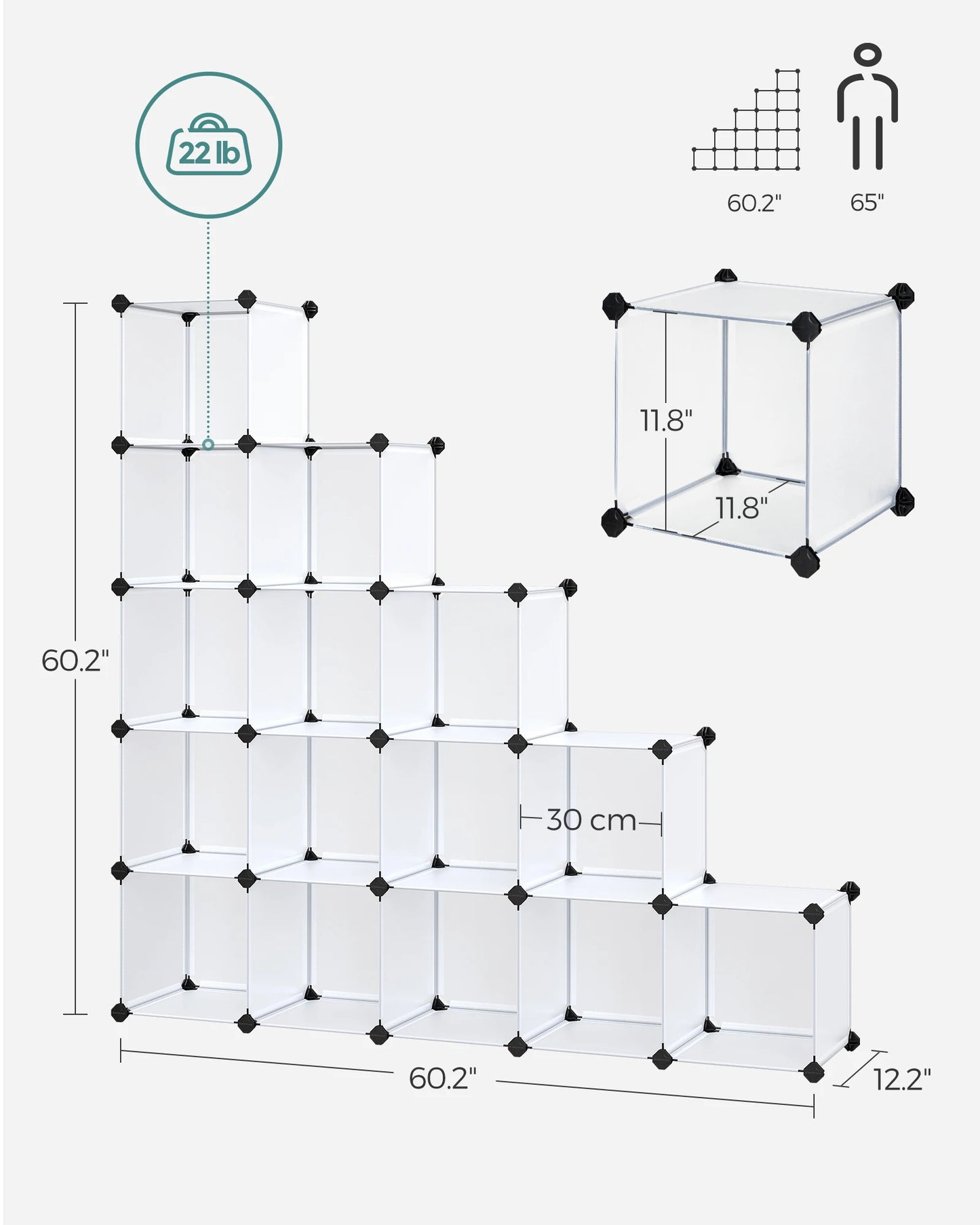 22 lb

60.2"

65"

11.8"

11.8"

60.2"

30 cm

60.2"

12.2"