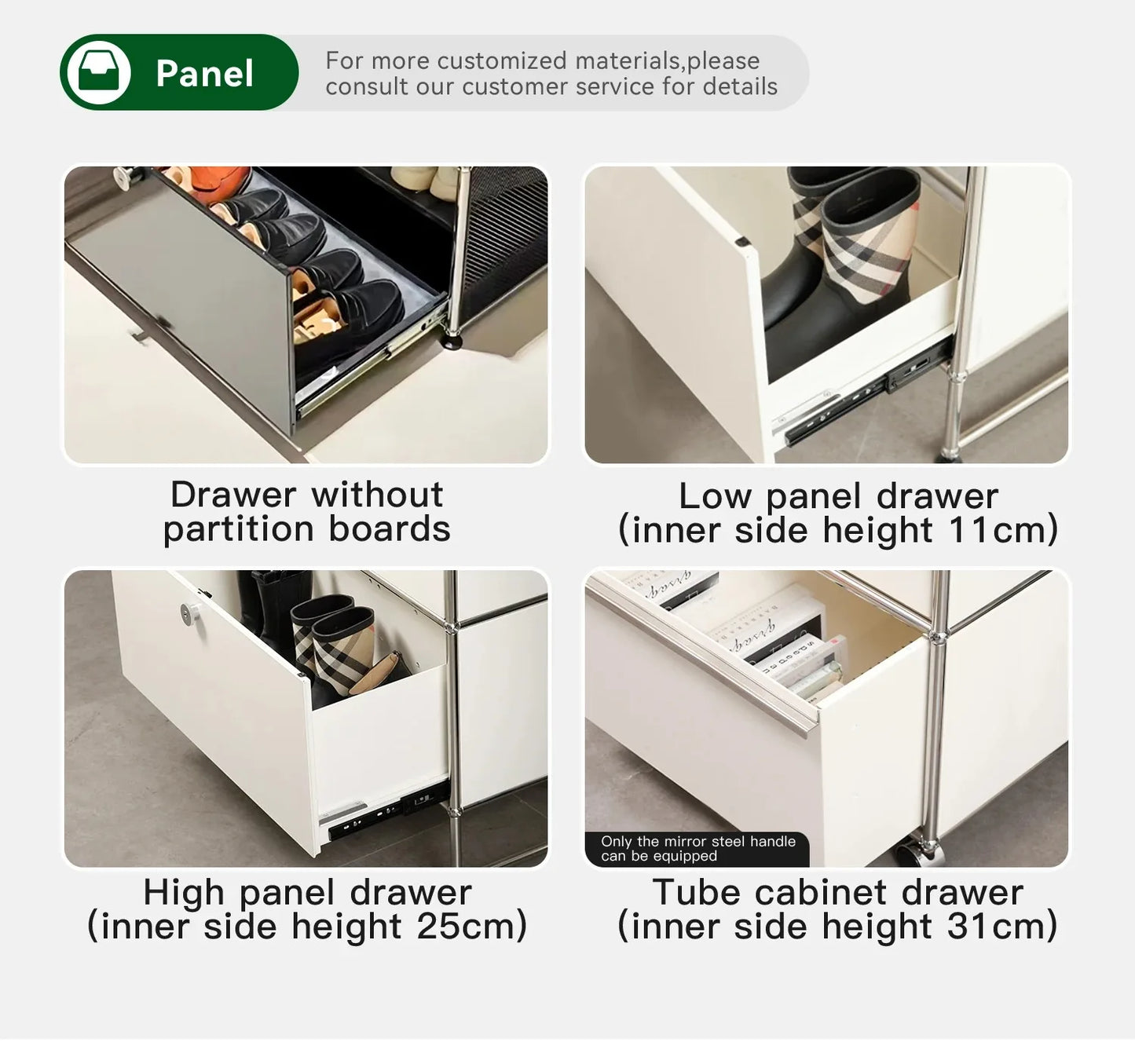 Panel

For more customized materials,please consult our customer service for details

Drawer without partition boards

Low panel drawer (inner side height 11cm)

High panel drawer (inner side height 25cm)

Only the mirror steel handle can be equipped

Tube cabinet drawer (inner side height 31cm)