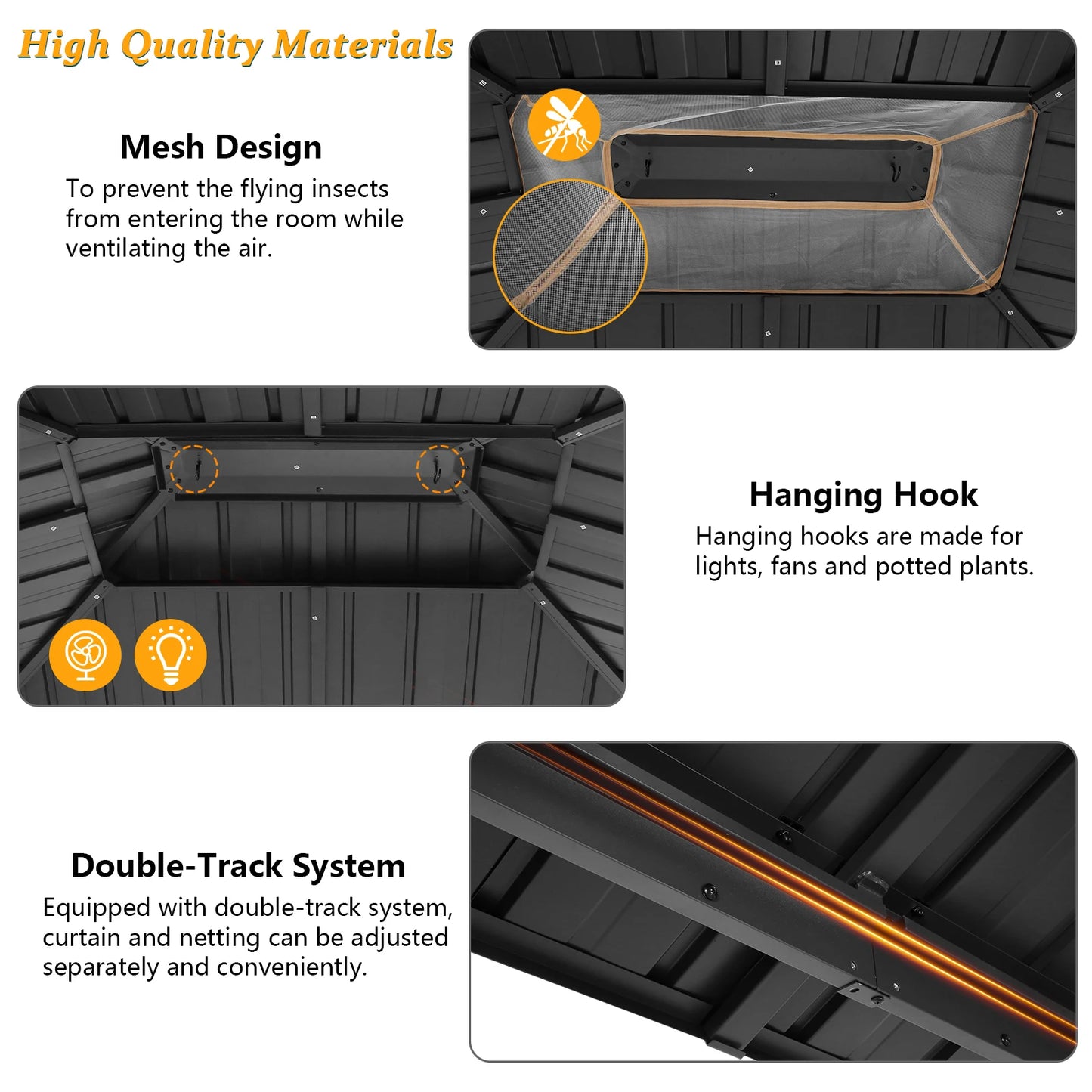 High Quality Materials

Mesh Design
To prevent the flying insects from entering the room while ventilating the air.

Hanging Hook
Hanging hooks are made for lights, fans and potted plants.

Double-Track System
Equipped with double-track system, curtain and netting can be adjusted separately and conveniently.