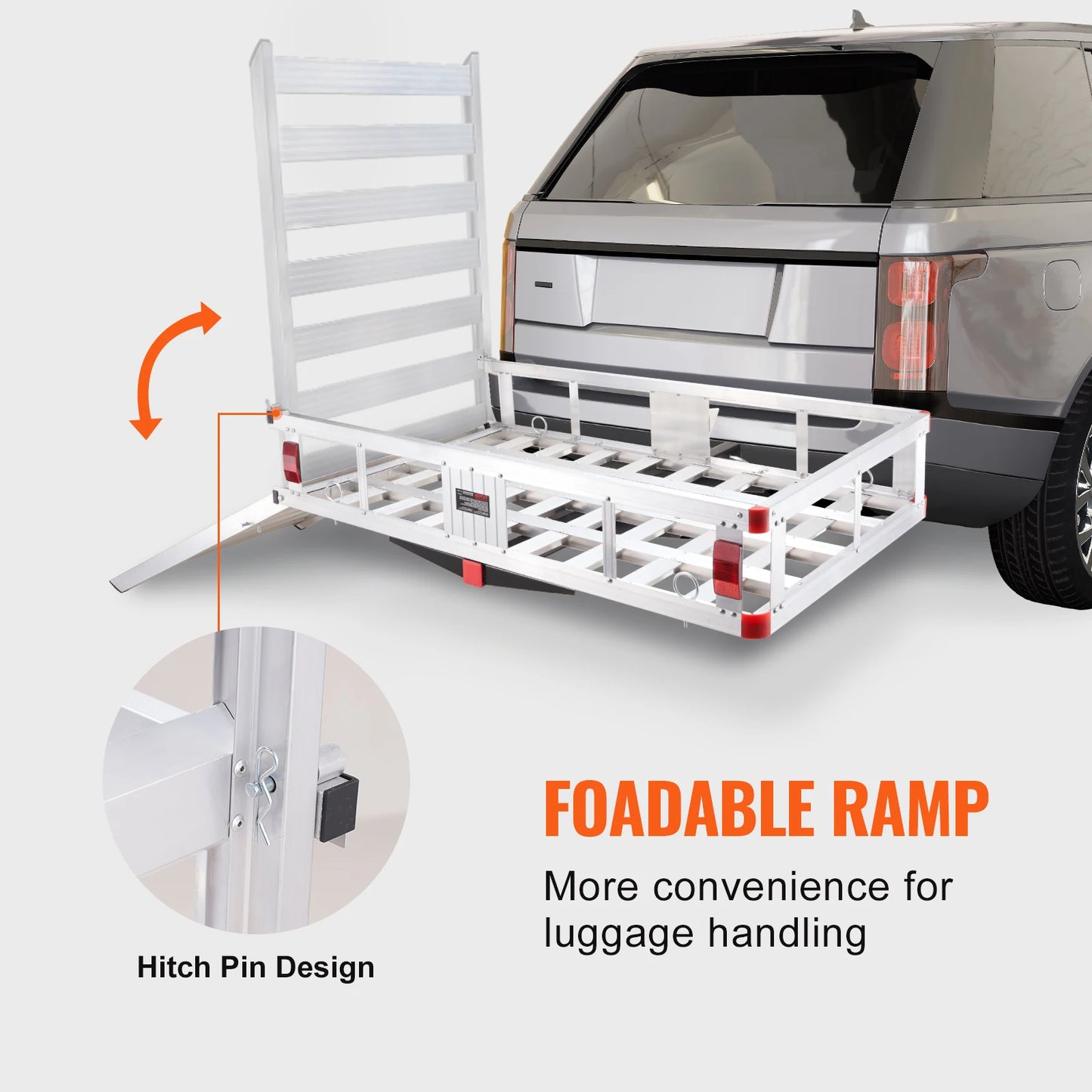 Hitch Pin Design

FOADABLE RAMP

More convenience for luggage handling