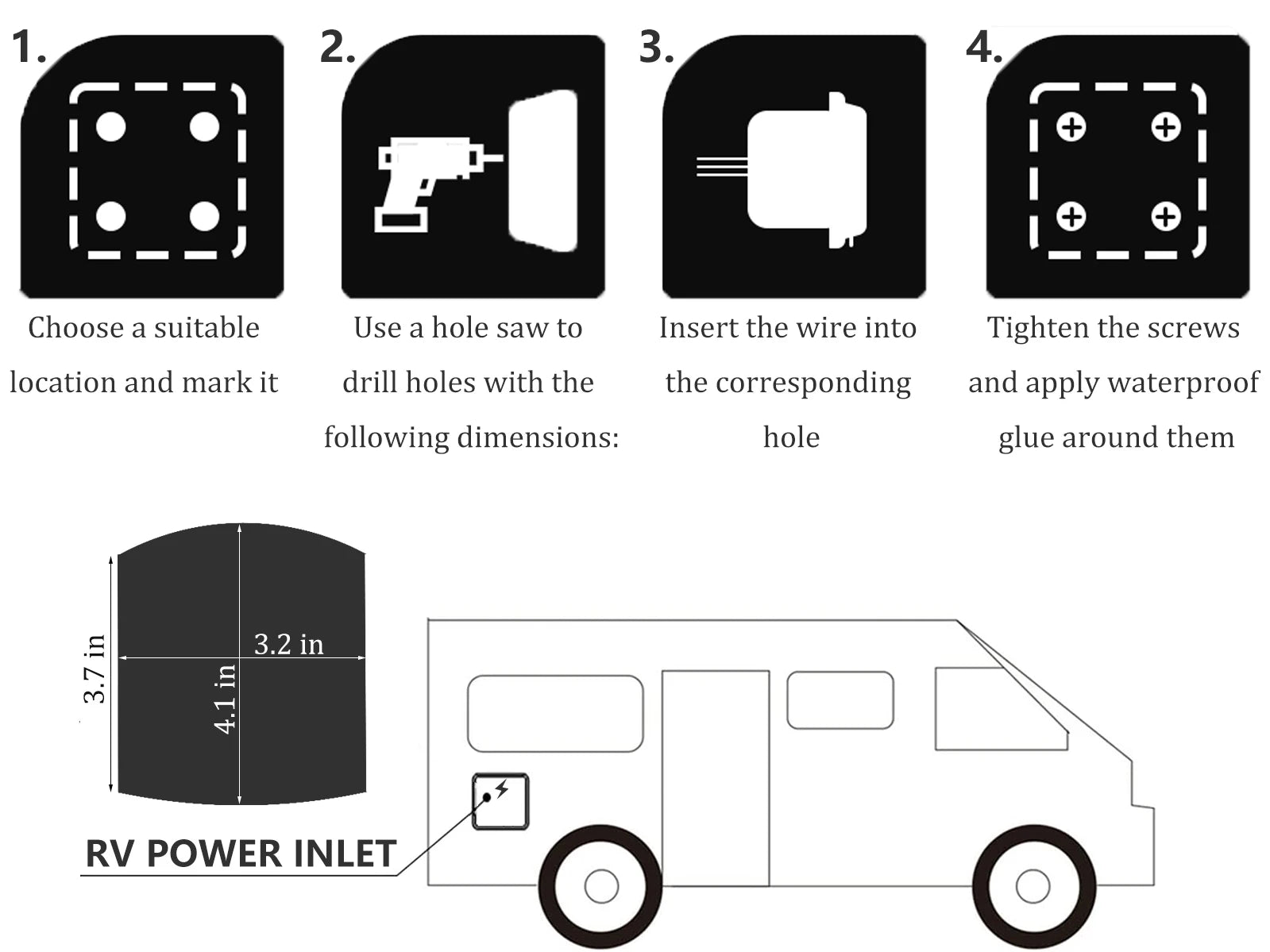 1.

Choose a suitable location and mark it

2.

Use a hole saw to drill holes with the following dimensions:

3.

Insert the wire into the corresponding hole

4.

Tighten the screws and apply waterproof glue around them

3.7 in

3.2 in

4.1 in

RV POWER INLET