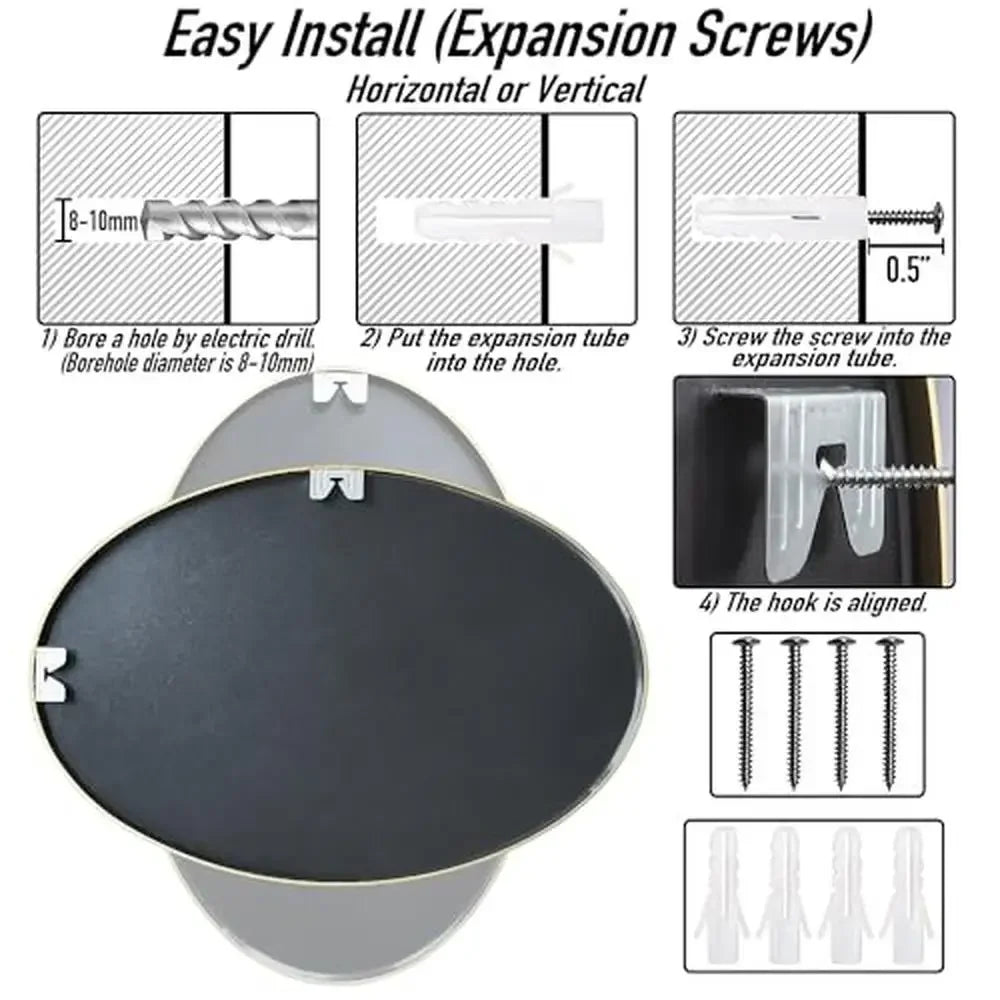 Easy Install (Expansion Screws)

Horizontal or Vertical

8-10mm

0.5"

1) Bore a hole by electric drill. (Borehole diameter is 8-10mm)

2) Put the expansion tube into the hole.

3) Screw the screw into the expansion tube.

4) The hook is aligned.