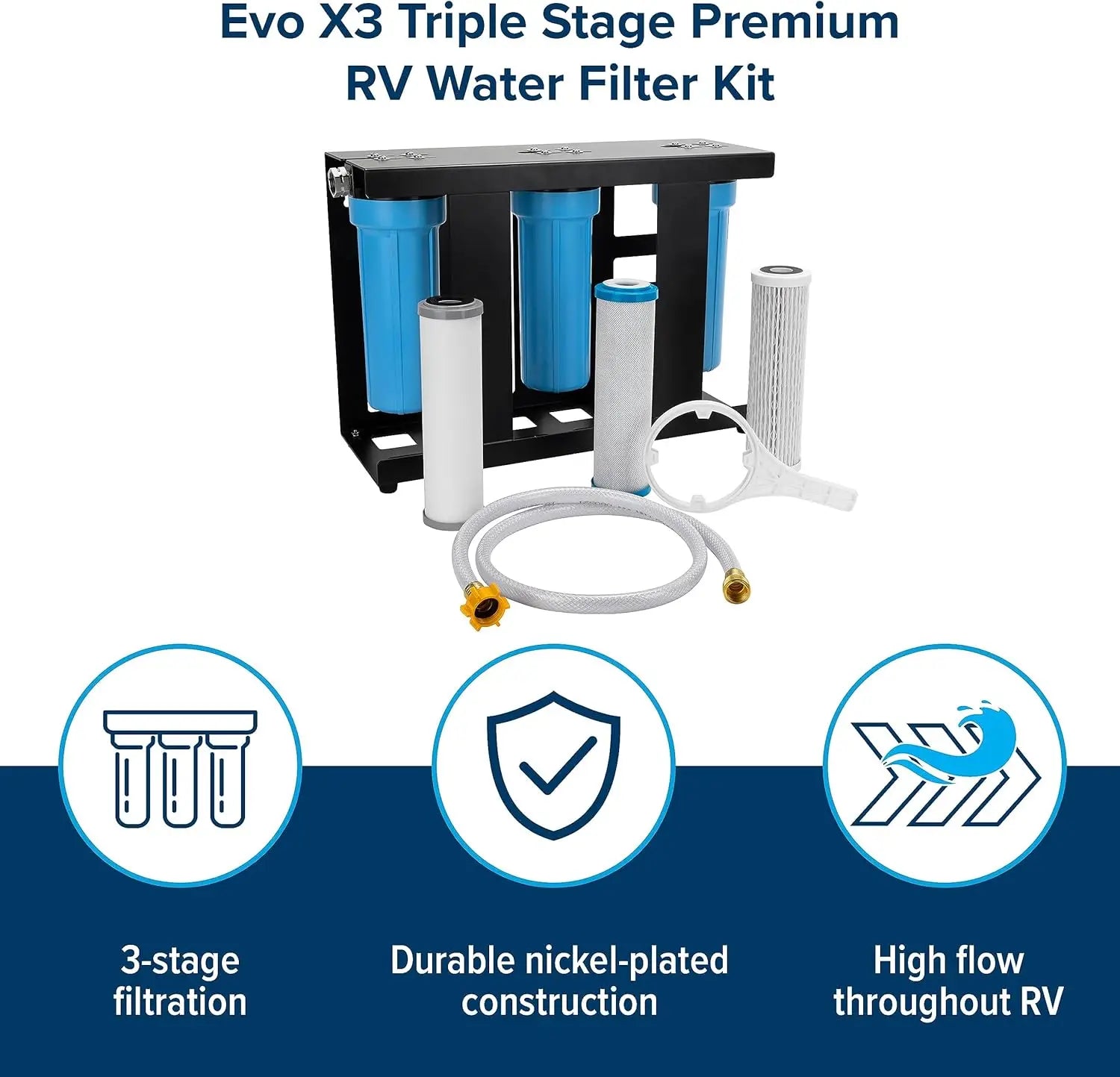 Evo X3 Triple Stage Premium RV Water Filter Kit

3-stage filtration

Durable nickel-plated construction

High flow throughout RV