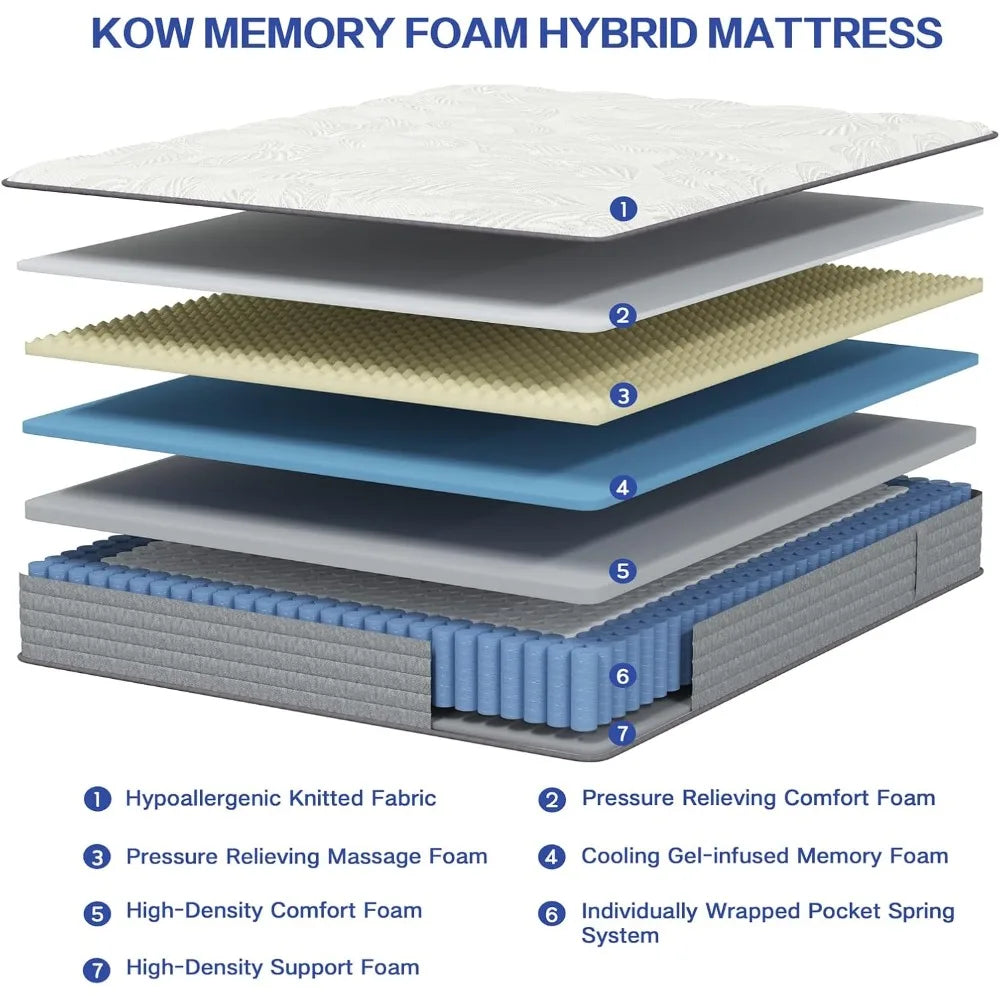 KOW MEMORY FOAM HYBRID MATTRESS

1
2
3
4
5
6
7

1 Hypoallergenic Knitted Fabric

2 Pressure Relieving Comfort Foam

3 Pressure Relieving Massage Foam

4 Cooling Gel-infused Memory Foam

5 High-Density Comfort Foam

6 Individually Wrapped Pocket Spring System

7 High-Density Support Foam