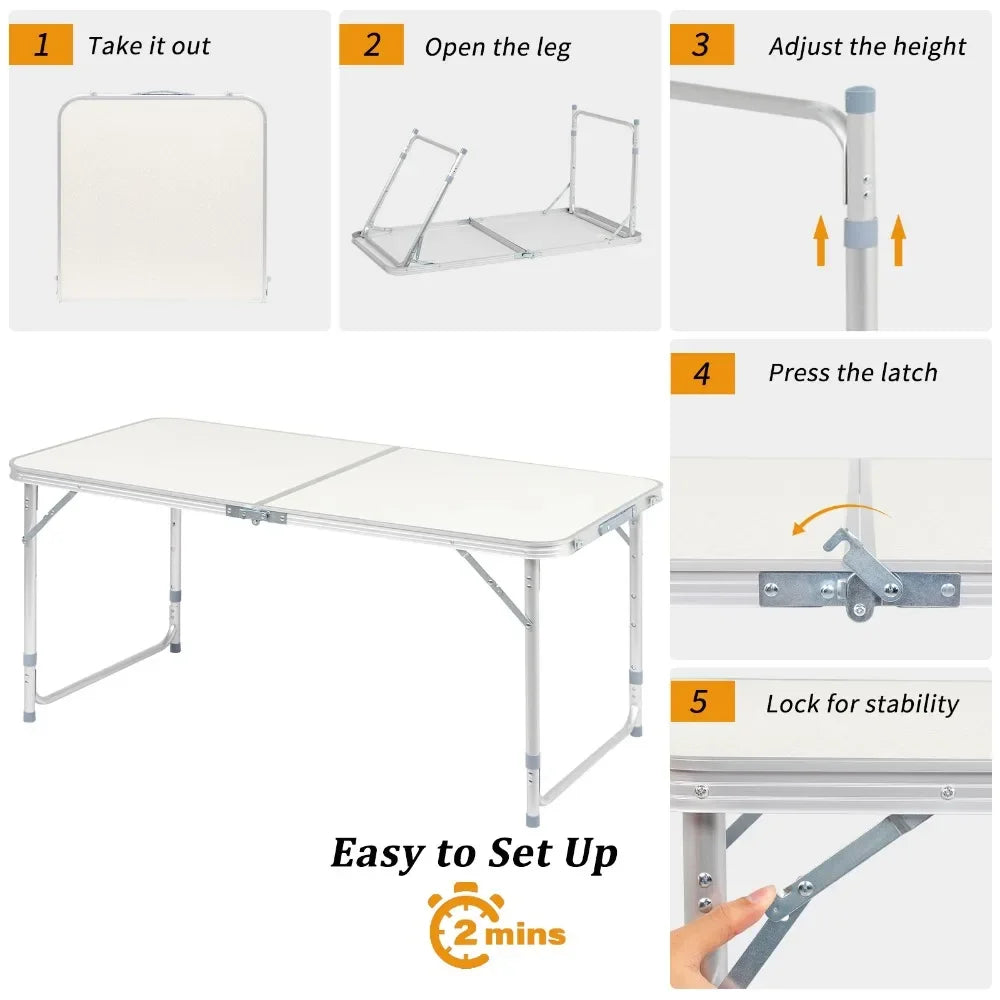 1 Take it out

2 Open the leg

3 Adjust the height

4 Press the latch

5 Lock for stability

Easy to Set Up

2 mins