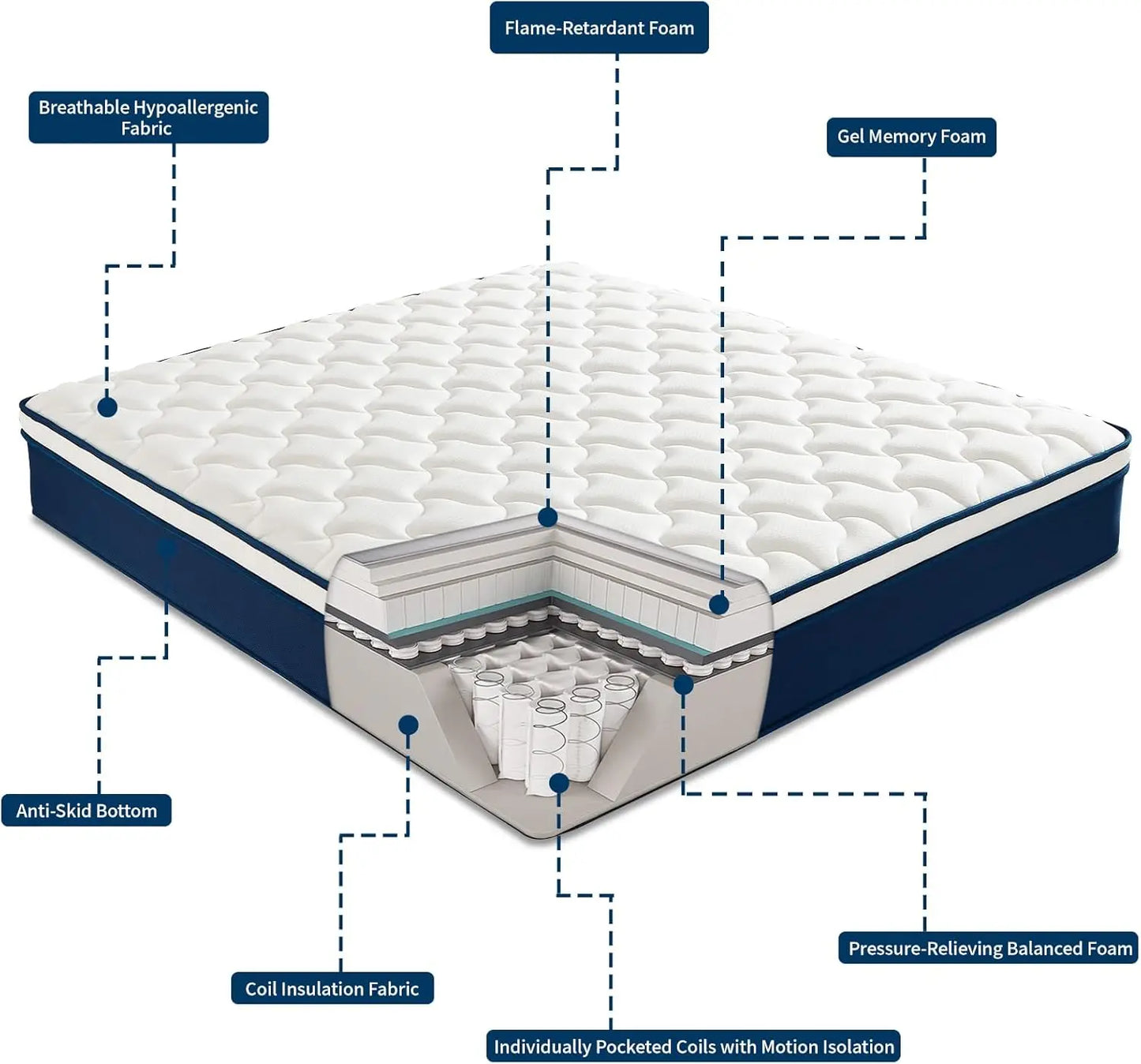 Flame-Retardant Foam

Breathable Hypoallergenic Fabric

Gel Memory Foam

Anti-Skid Bottom

Pressure-Relieving Balanced Foam

Coil Insulation Fabric

Individually Pocketed Coils with Motion Isolation