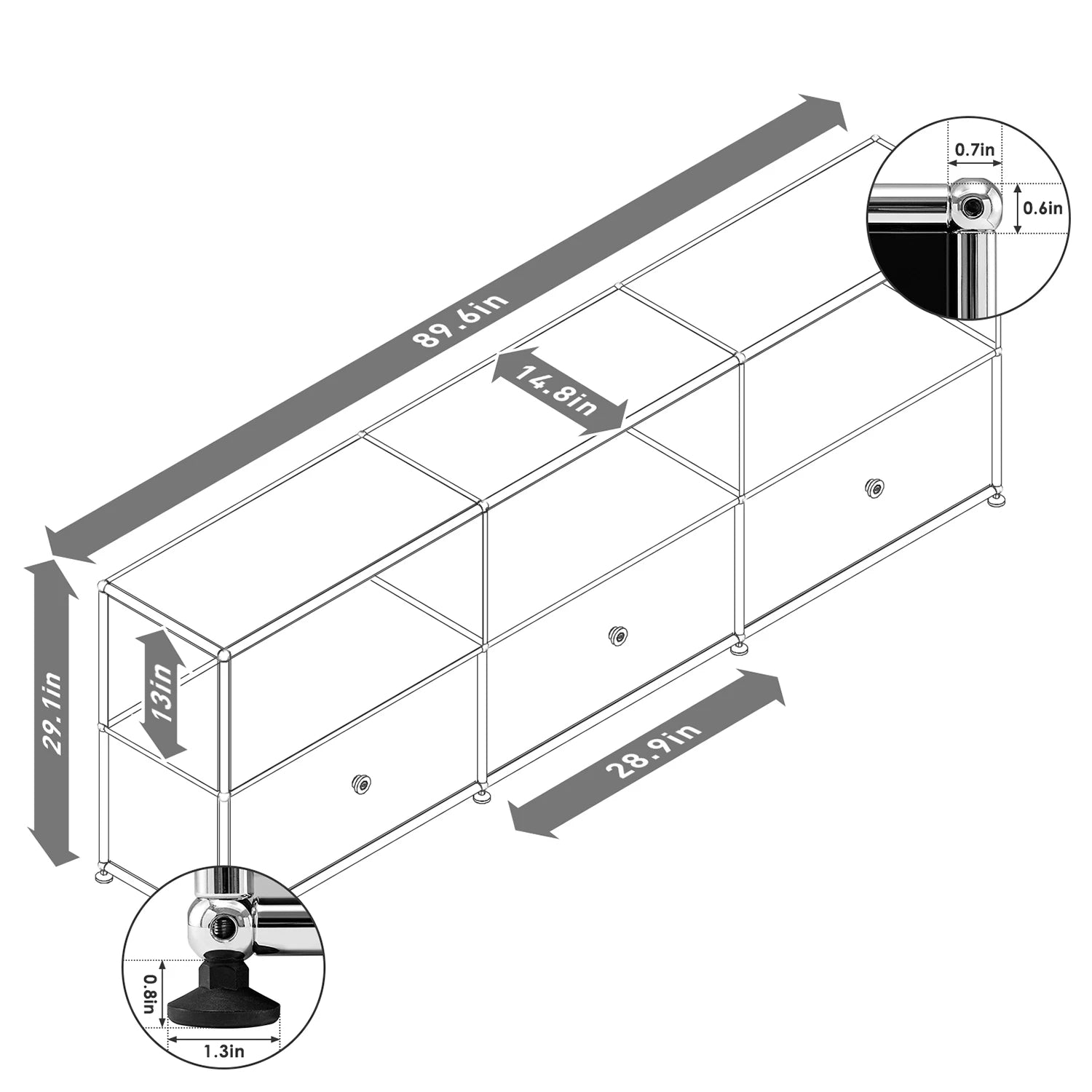 89.6in

0.7in
0.6in

14.8in

29.1in

13in

28.9in

0.8in
1.3in