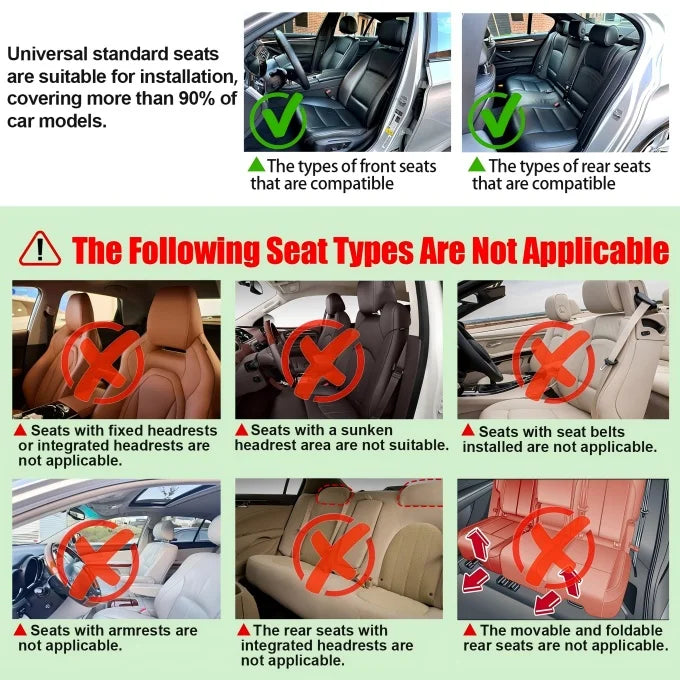 Universal standard seats are suitable for installation, covering more than 90% of car models.

▲The types of front seats that are compatible

▲The types of rear seats that are compatible

The Following Seat Types Are Not Applicable

▲Seats with fixed headrests or integrated headrests are not applicable.

▲Seats with a sunken headrest area are not suitable.

▲Seats with seat belts installed are not applicable.

▲Seats with armrests are not applicable.

▲The rear seats with integrated headrests are not applicable.

▲The movable and foldable rear seats are not applicable.