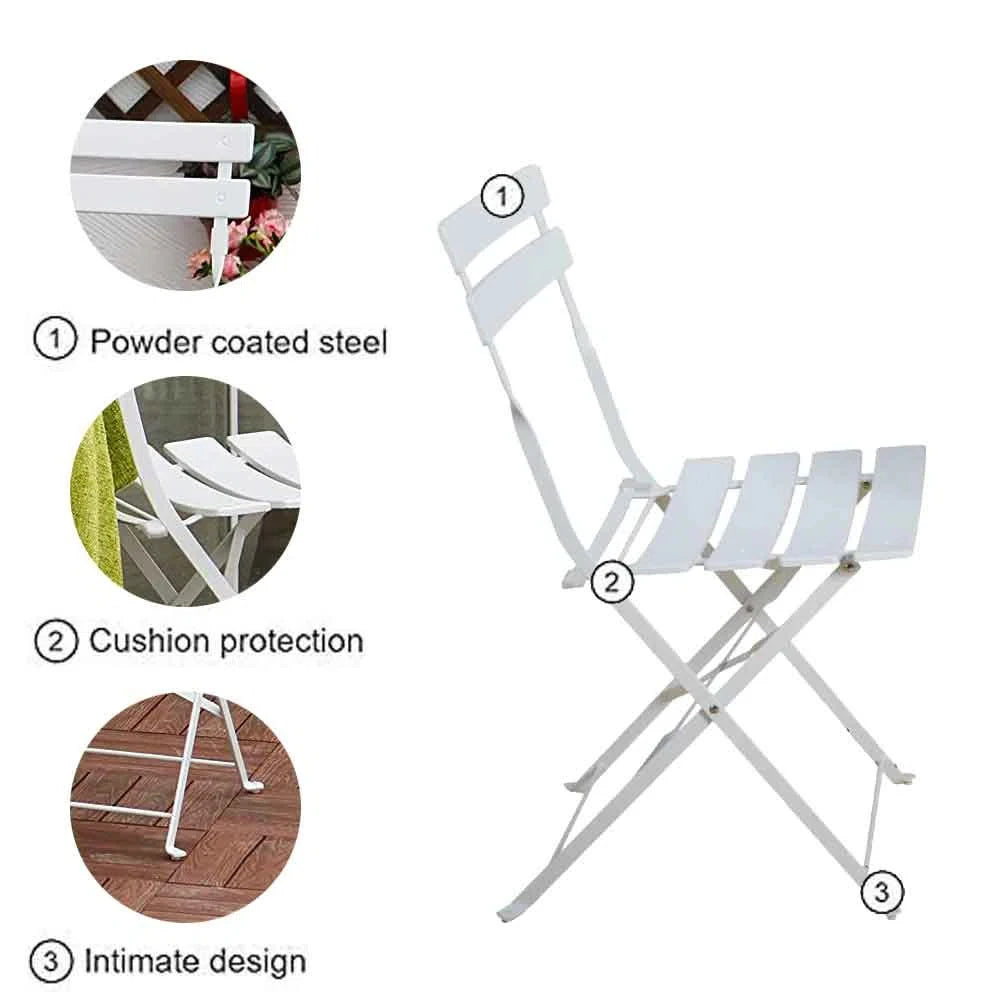 1 Powder coated steel

2 Cushion protection

3 Intimate design

1

2

3