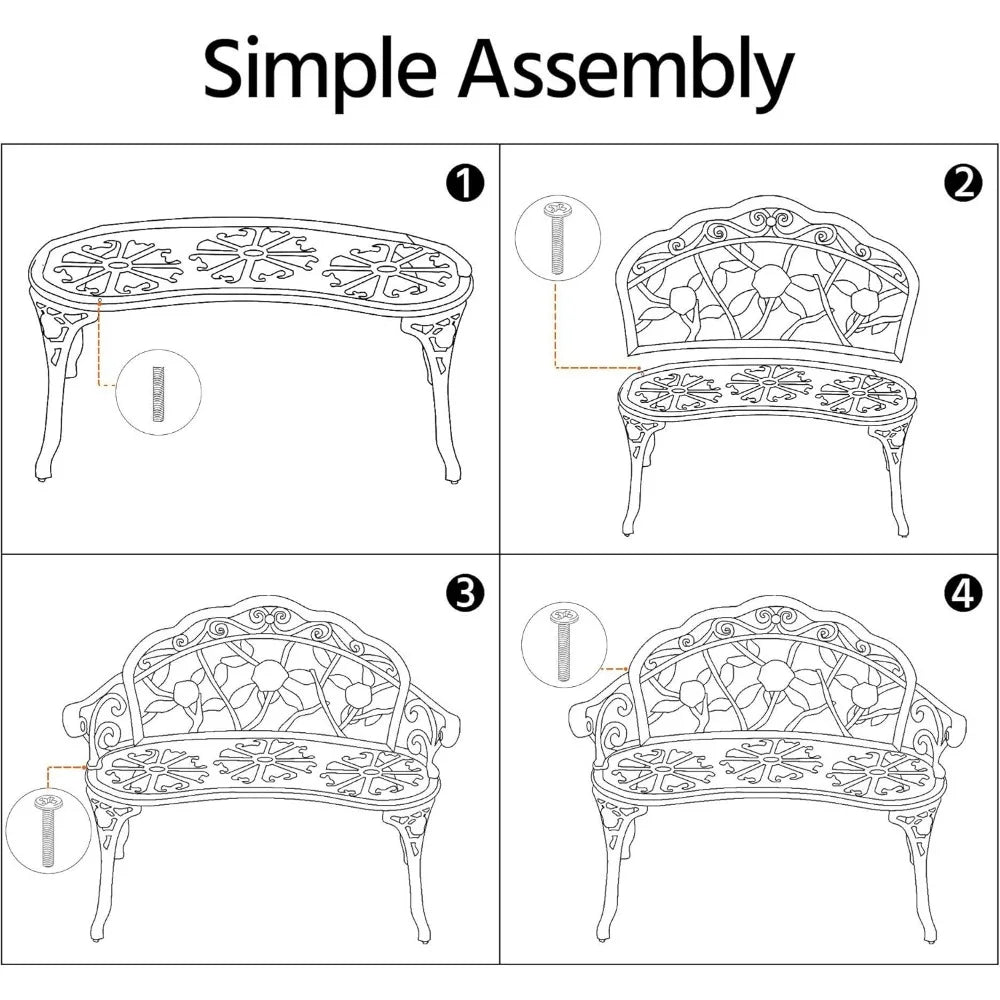 Simple Assembly

1

2

3

4