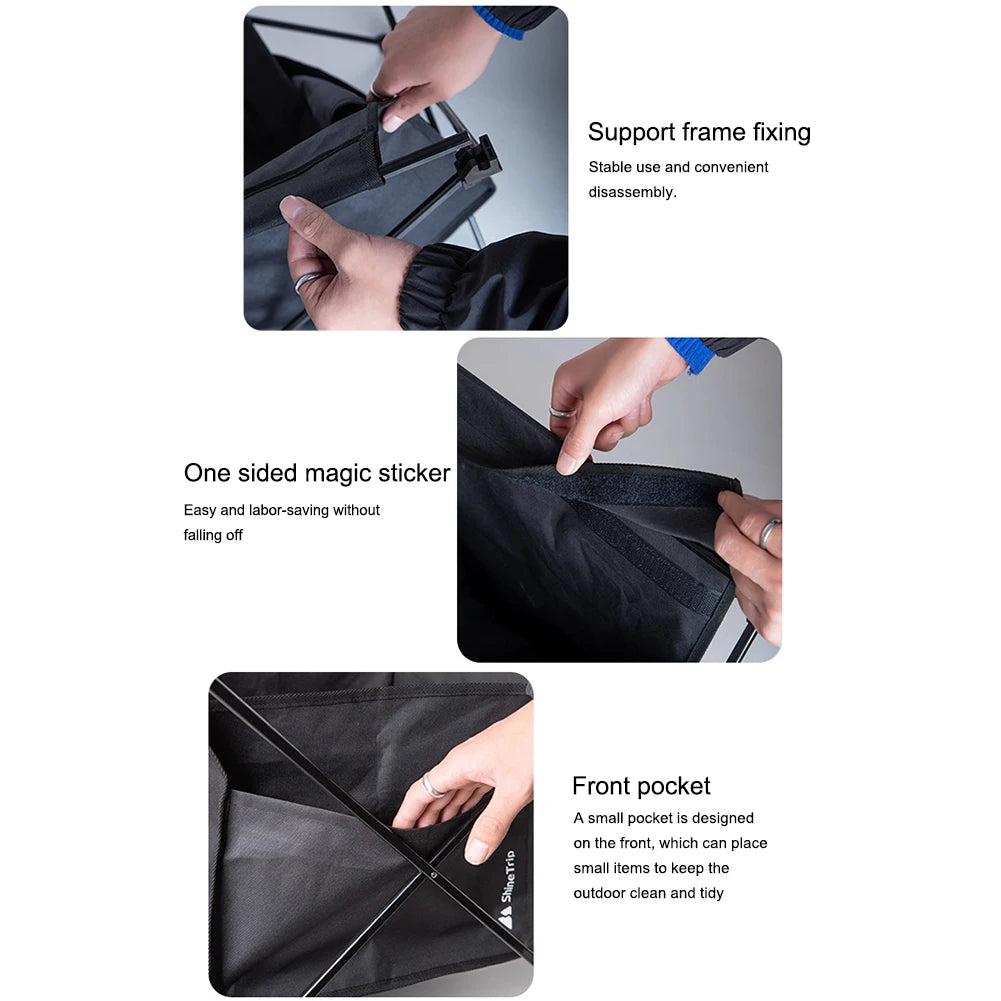 Support frame fixing

Stable use and convenient disassembly.

One sided magic sticker

Easy and labor-saving without falling off

ShineTrip

Front pocket

A small pocket is designed on the front, which can place small items to keep the outdoor clean and tidy