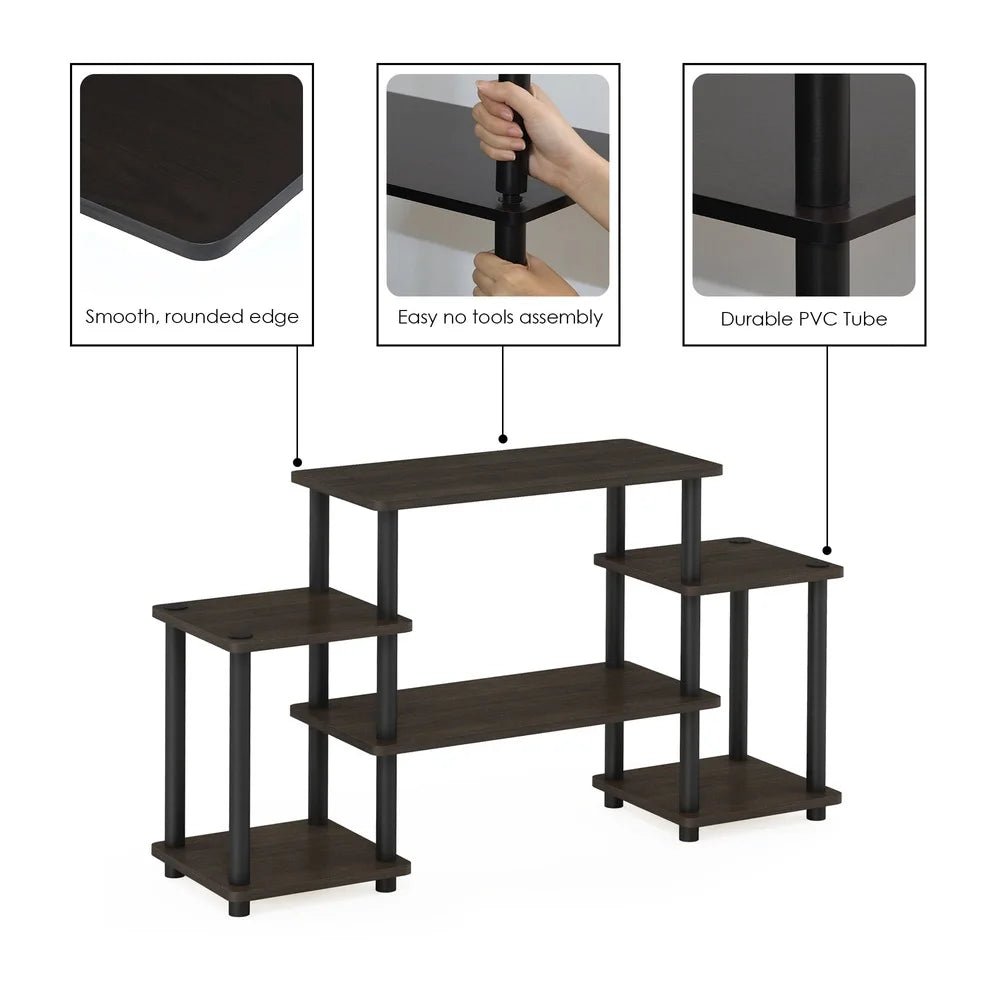 Smooth, rounded edge

Easy no tools assembly

Durable PVC Tube