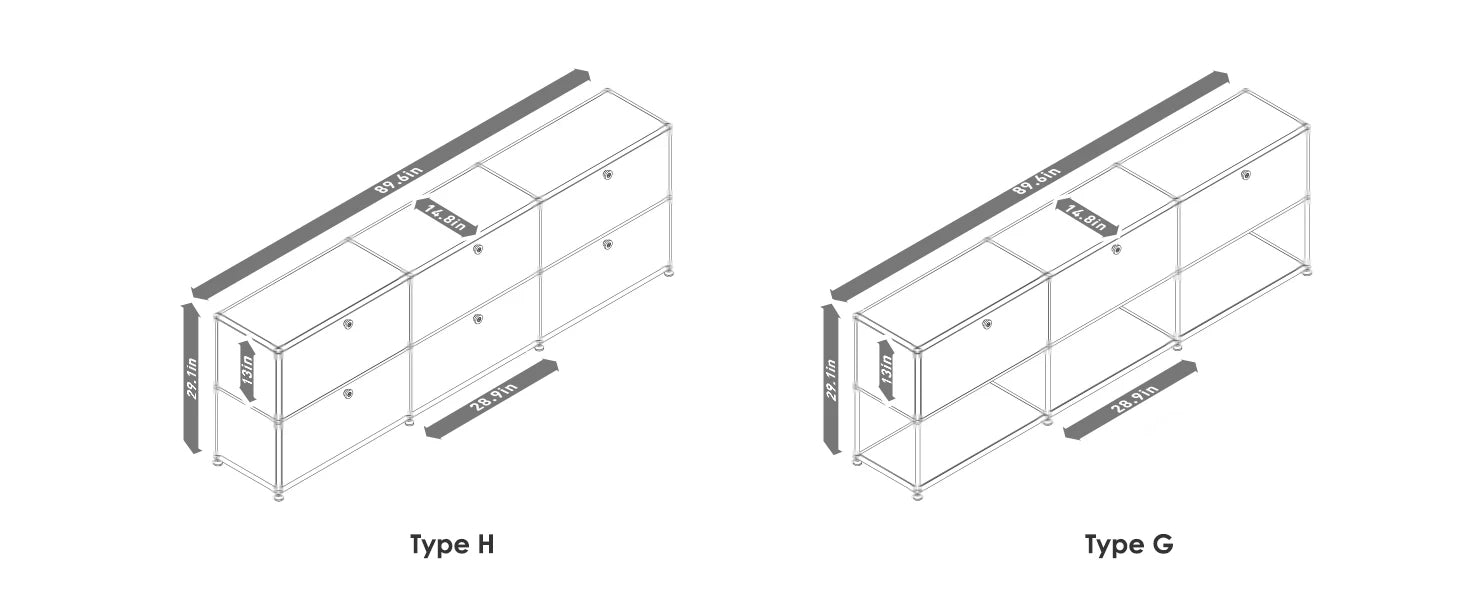 89.6in
14.8in
29.1in
13in
28.9in

Type H

89.6in
14.8in
29.1in
13in
28.9in

Type G