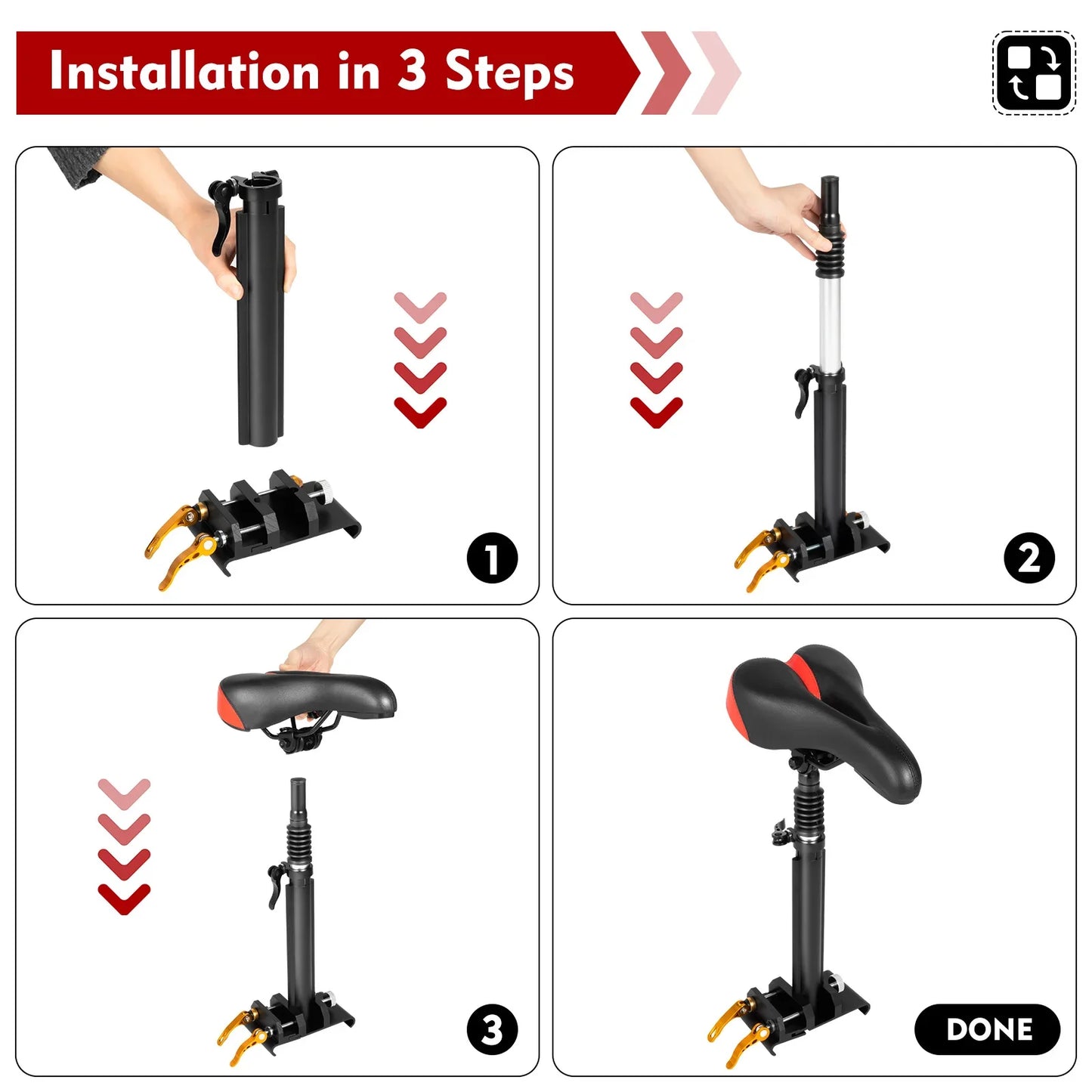 Installation in 3 Steps

1

2

3

DONE