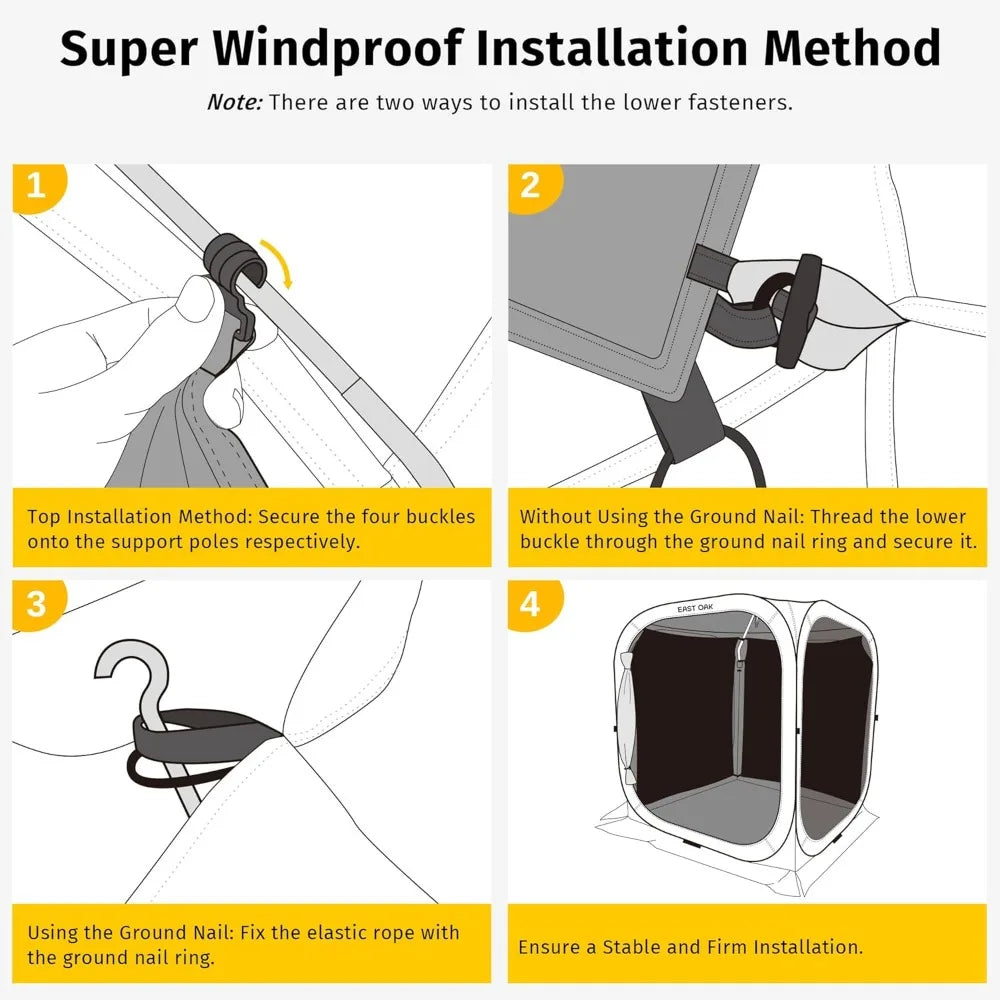 Super Windproof Installation Method

Note: There are two ways to install the lower fasteners.

1

Top Installation Method: Secure the four buckles onto the support poles respectively.

2

Without Using the Ground Nail: Thread the lower buckle through the ground nail ring and secure it.

3

Using the Ground Nail: Fix the elastic rope with the ground nail ring.

4

EAST OAK

Ensure a Stable and Firm Installation.