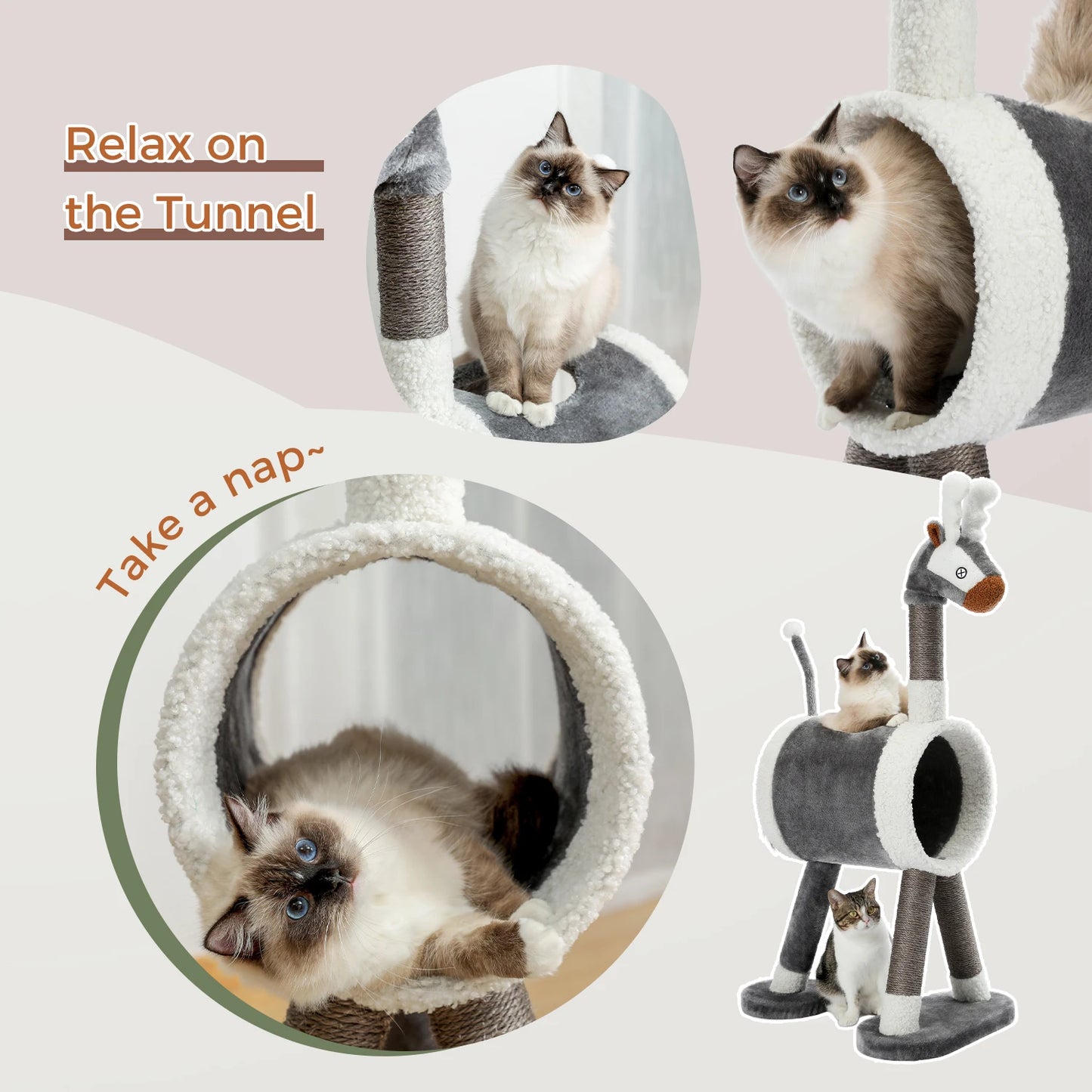 Relax on the Tunnel

Take a nap~