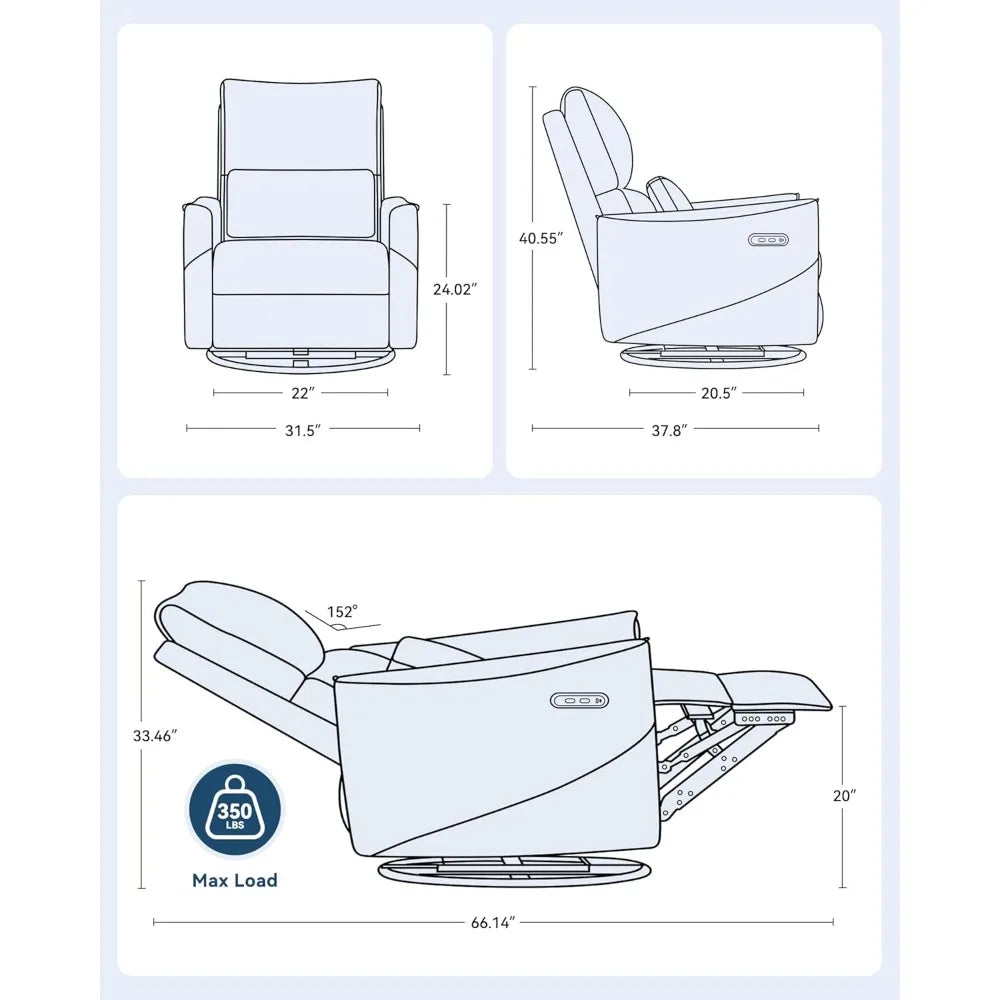 24.02″

22″

31.5″

40.55″

20.5″

37.8″

152°

33.46″

350
LBS

Max Load

20″

66.14″