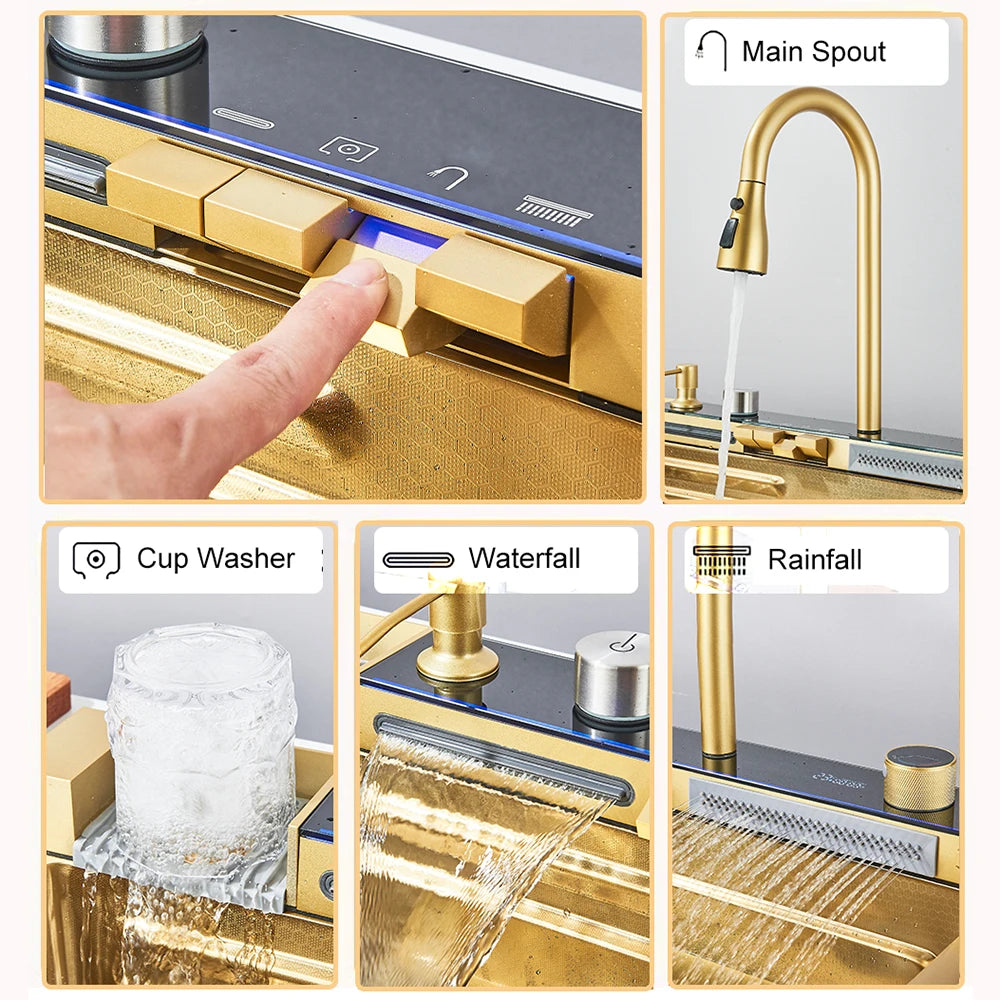 Main Spout

Cup Washer

Waterfall

Rainfall