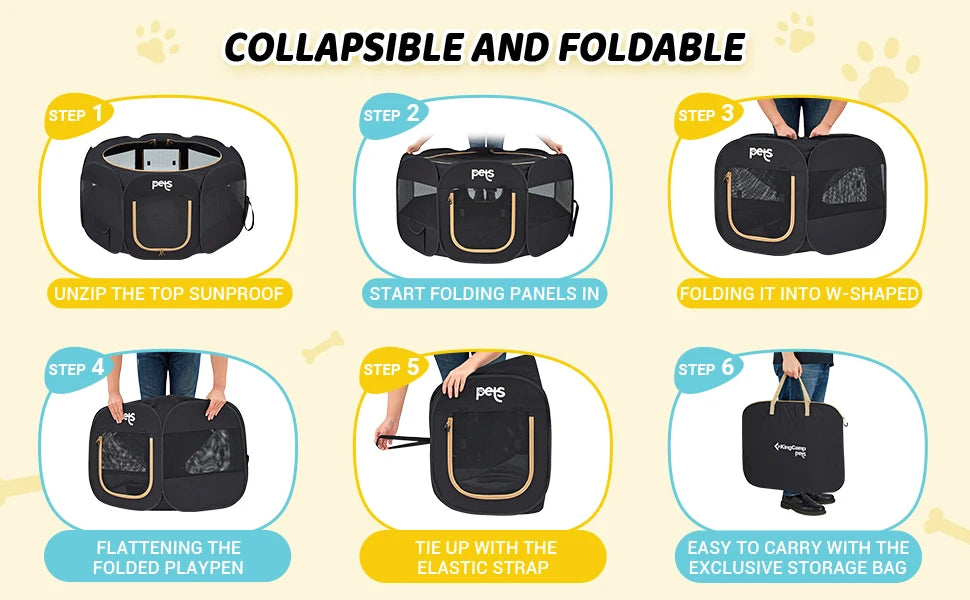 COLLAPSIBLE AND FOLDABLE

STEP 1
pets
UNZIP THE TOP SUNPROOF

STEP 2
pets
START FOLDING PANELS IN

STEP 3
pets
FOLDING IT INTO W-SHAPED

STEP 4
pets
FLATTENING THE FOLDED PLAYPEN

STEP 5
pets
TIE UP WITH THE ELASTIC STRAP

STEP 6
KingCamp
pets
EASY TO CARRY WITH THE EXCLUSIVE STORAGE BAG