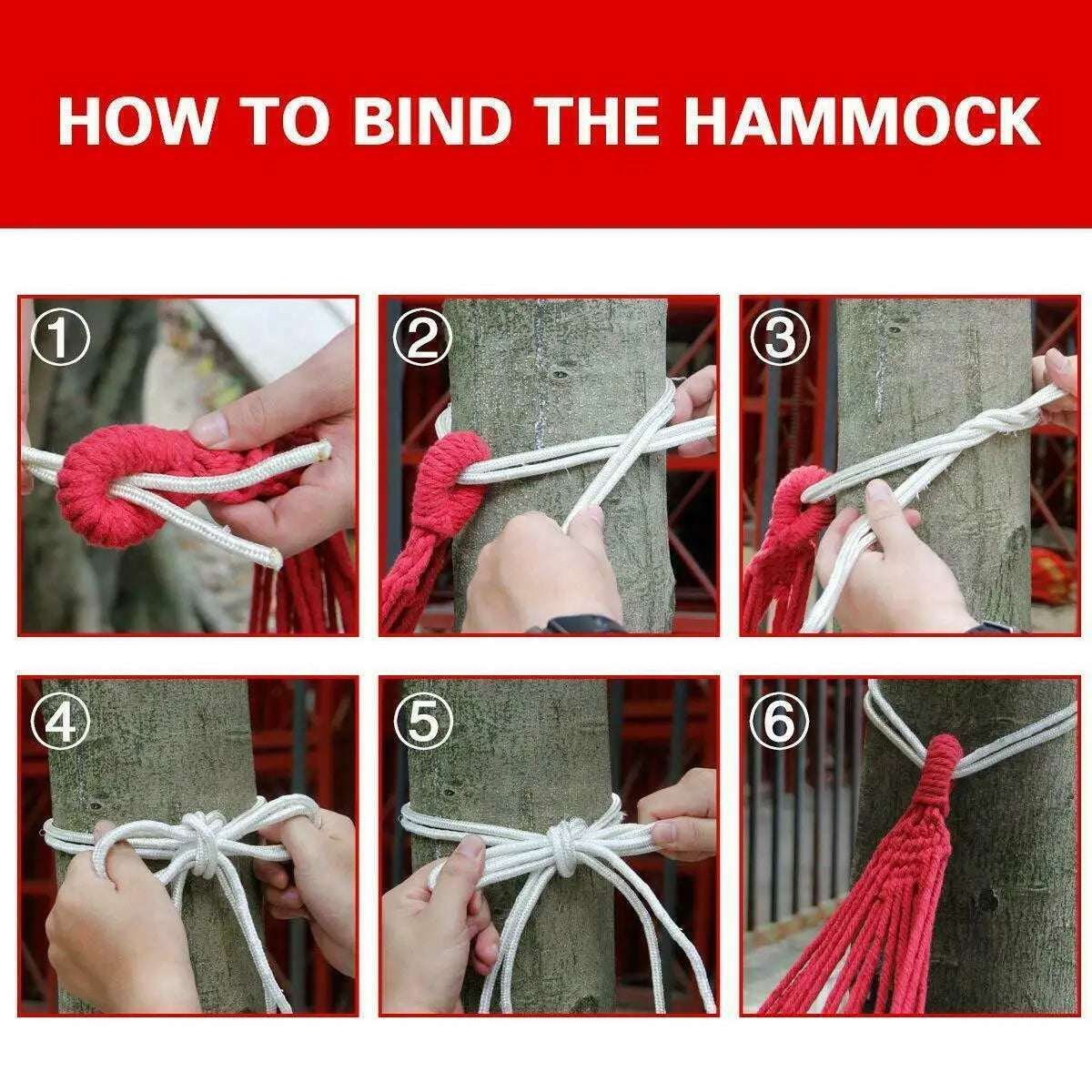 HOW TO BIND THE HAMMOCK

①

②

③

④

⑤

⑥