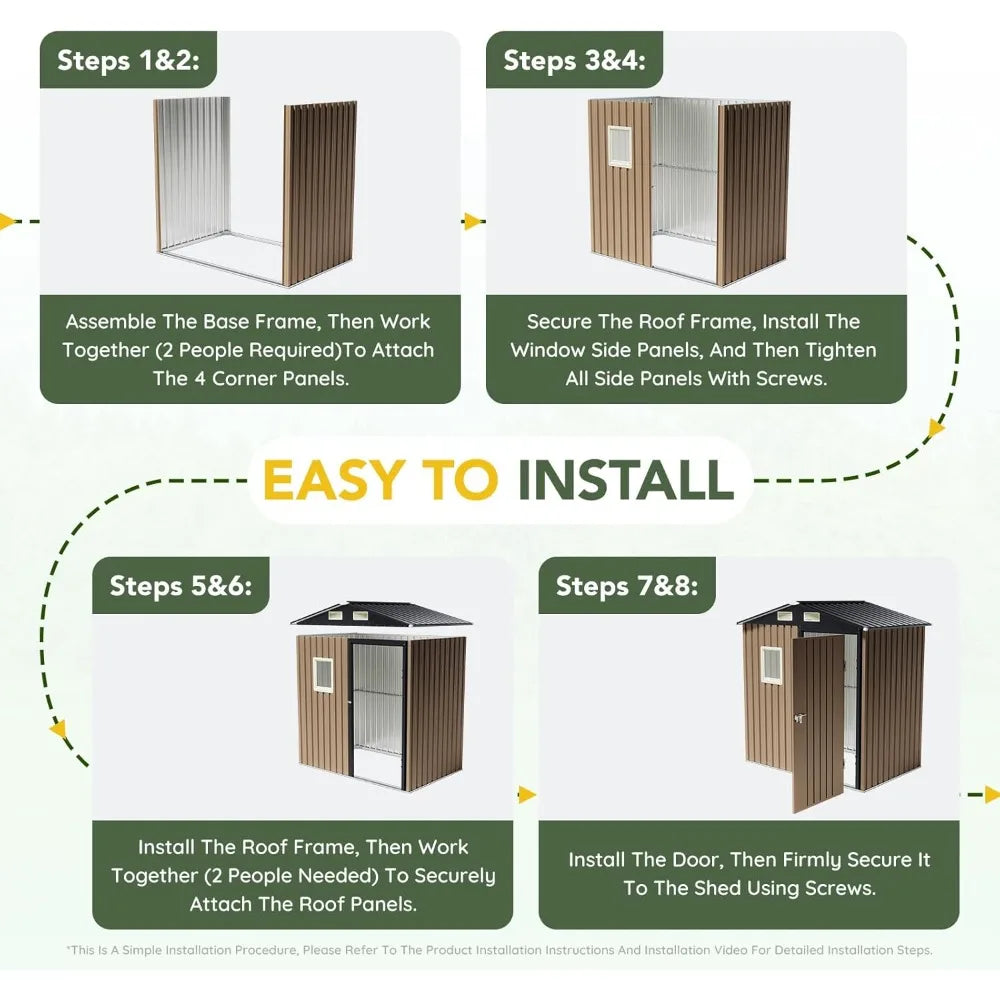 Steps 1&2:

Assemble The Base Frame, Then Work Together (2 People Required)To Attach The 4 Corner Panels.

Steps 3&4:

Secure The Roof Frame, Install The Window Side Panels, And Then Tighten All Side Panels With Screws.

EASY TO INSTALL

Steps 5&6:

Install The Roof Frame, Then Work Together (2 People Needed) To Securely Attach The Roof Panels.

Steps 7&8:

Install The Door, Then Firmly Secure It To The Shed Using Screws.

*This Is A Simple Installation Procedure, Please Refer To The Product Installation Instructions And Installation Video For Detailed Installation Steps.