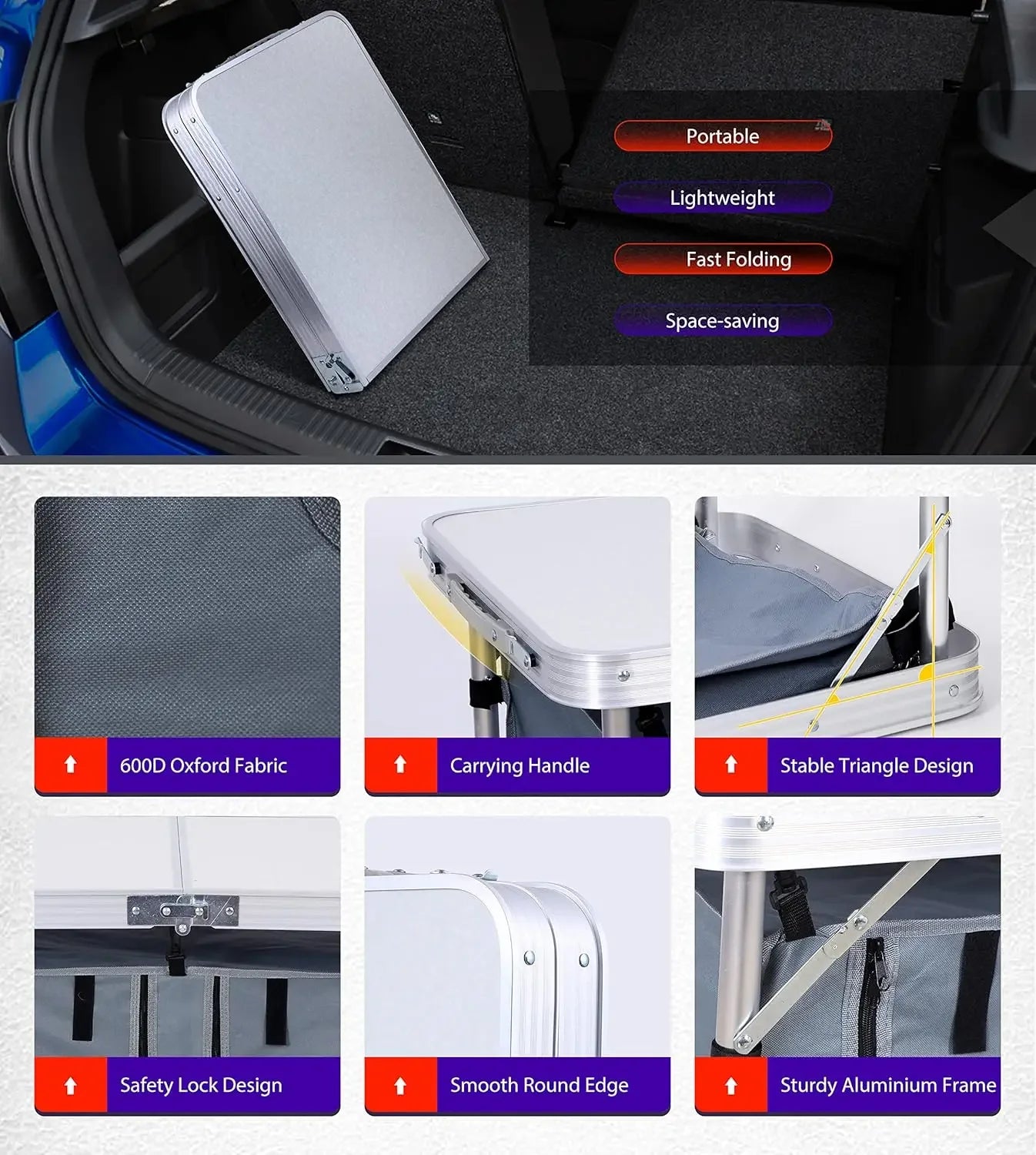 Portable

Lightweight

Fast Folding

Space-saving

600D Oxford Fabric

Carrying Handle

Stable Triangle Design

Safety Lock Design

Smooth Round Edge

Sturdy Aluminium Frame