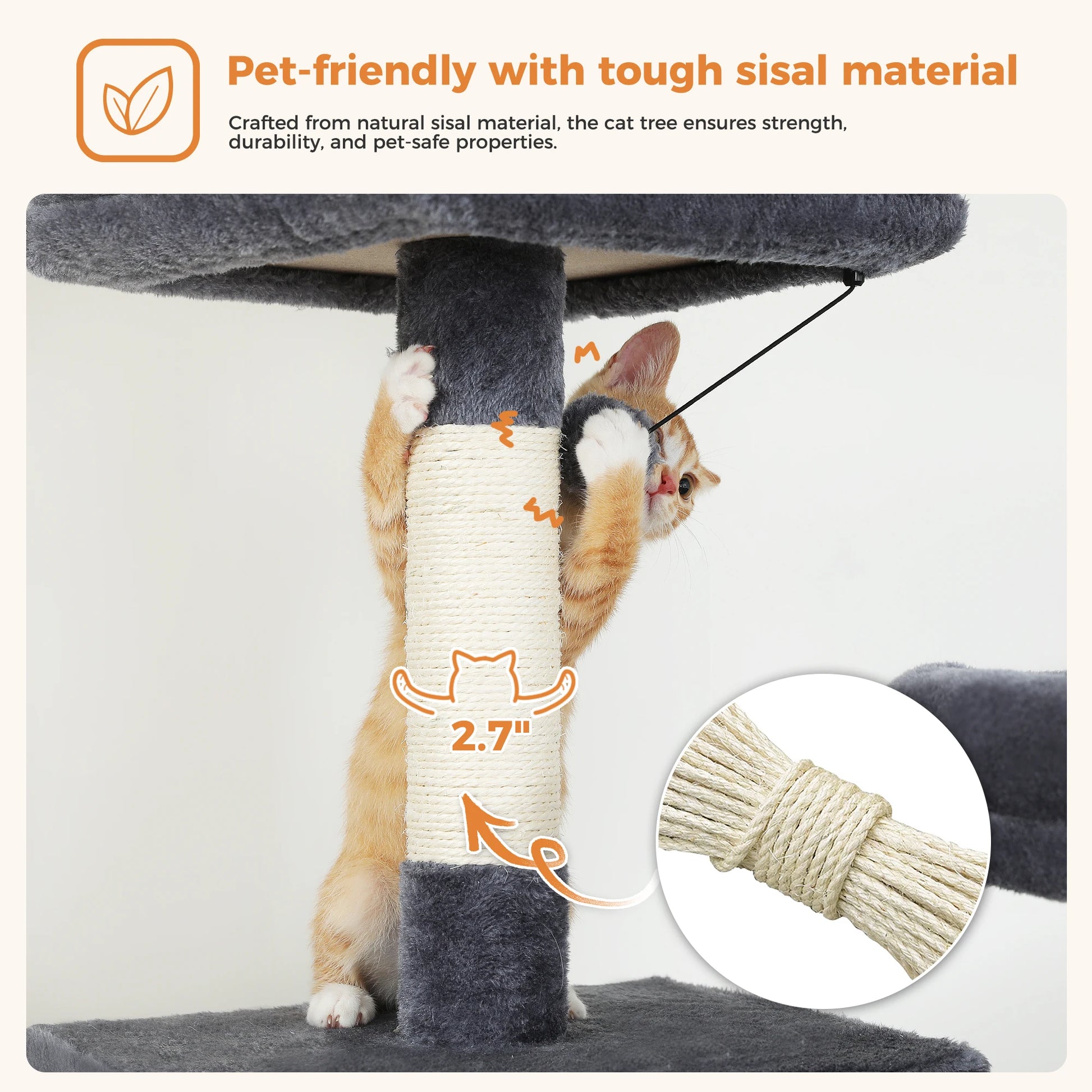 Pet-friendly with tough sisal material

Crafted from natural sisal material, the cat tree ensures strength, durability, and pet-safe properties.

2.7"