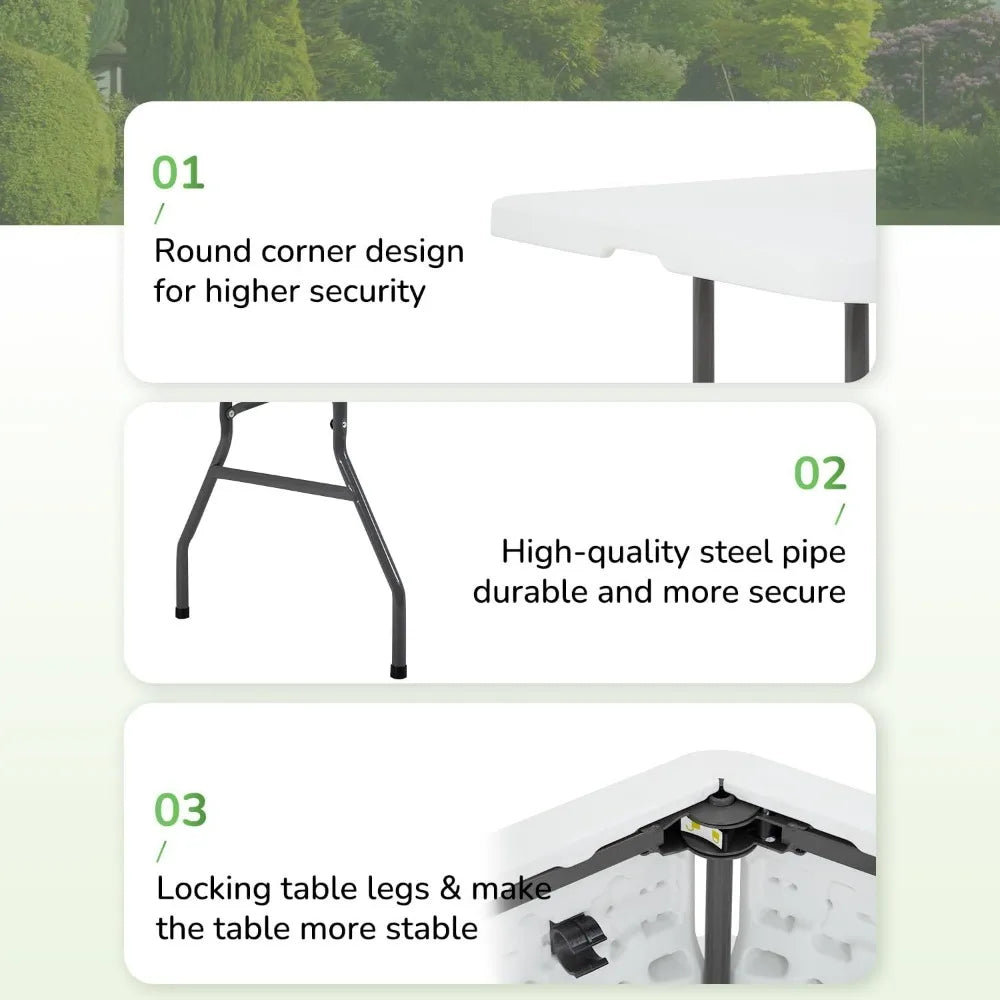 01
/
Round corner design for higher security

02
/
High-quality steel pipe durable and more secure

03
/
Locking table legs & make the table more stable