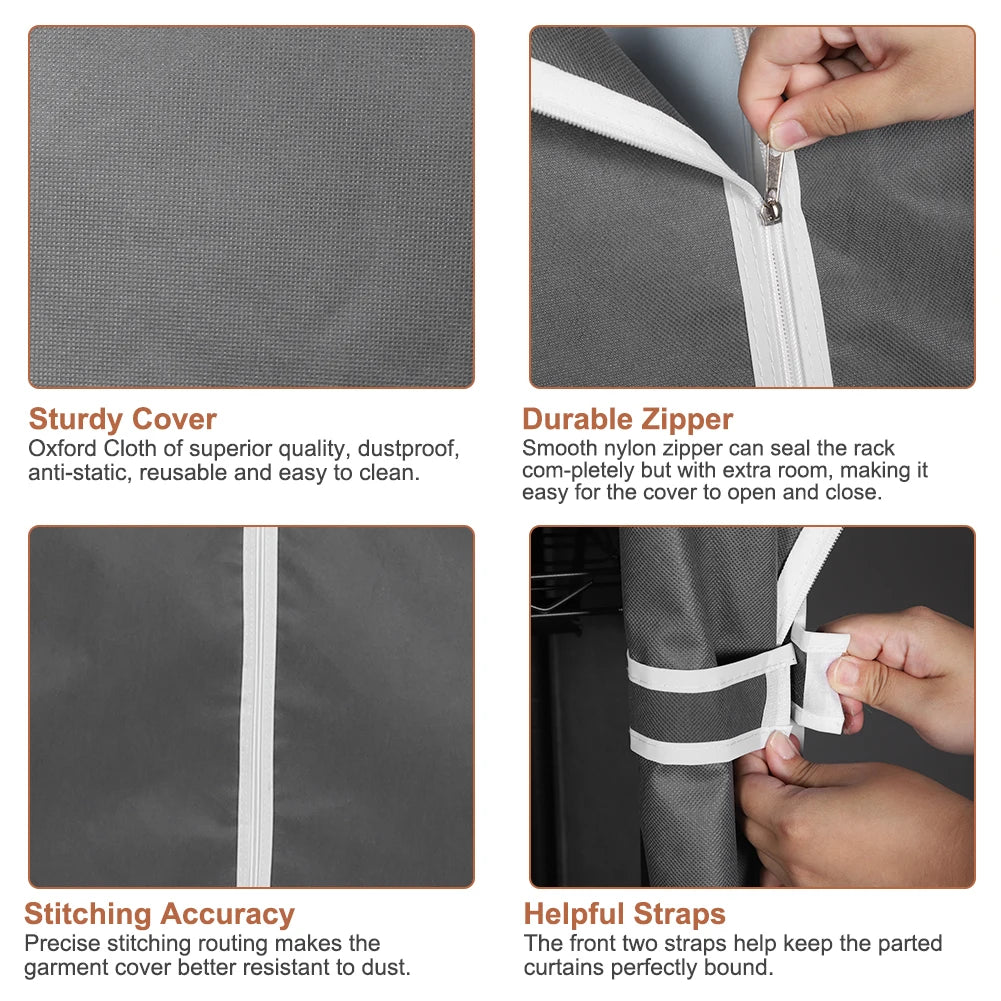 Sturdy Cover
Oxford Cloth of superior quality, dustproof, anti-static, reusable and easy to clean.

Durable Zipper
Smooth nylon zipper can seal the rack com-pletely but with extra room, making it easy for the cover to open and close.

Stitching Accuracy
Precise stitching routing makes the garment cover better resistant to dust.

Helpful Straps
The front two straps help keep the parted curtains perfectly bound.