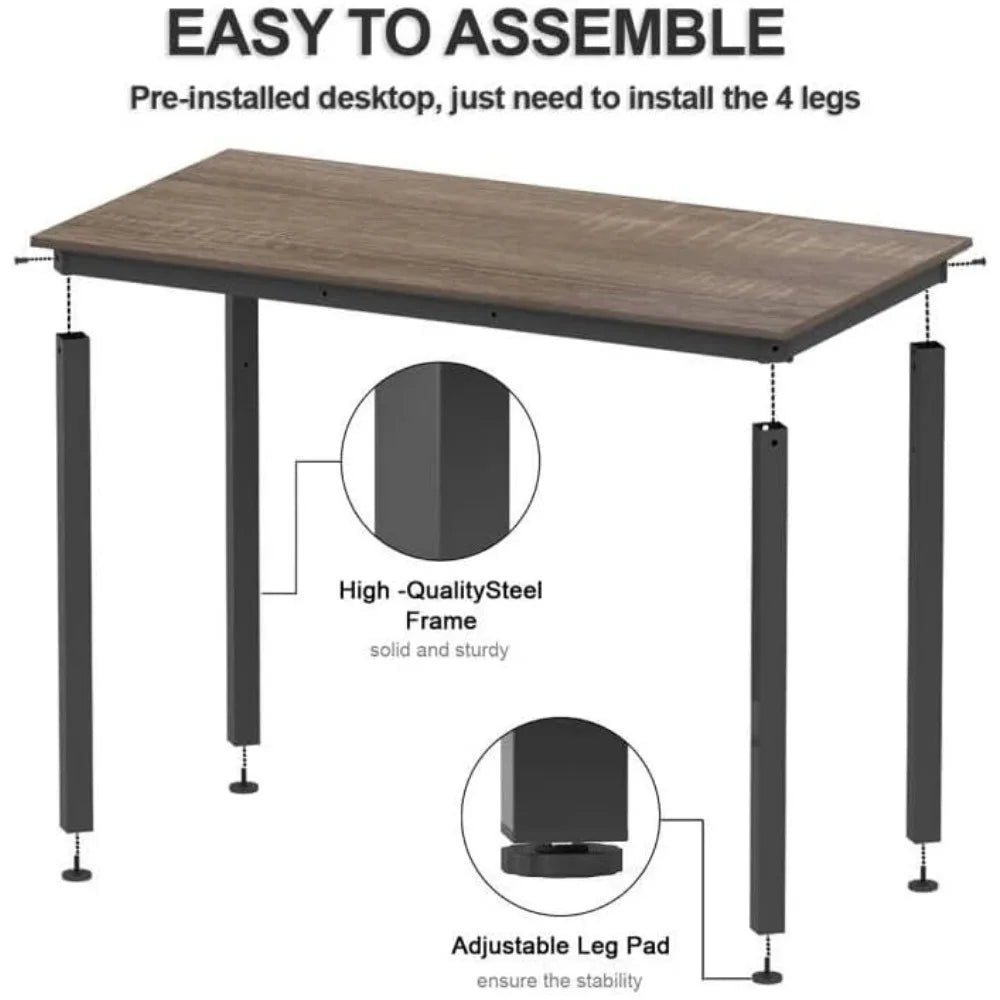 EASY TO ASSEMBLE

Pre-installed desktop, just need to install the 4 legs

High -QualitySteel Frame

solid and sturdy

Adjustable Leg Pad

ensure the stability