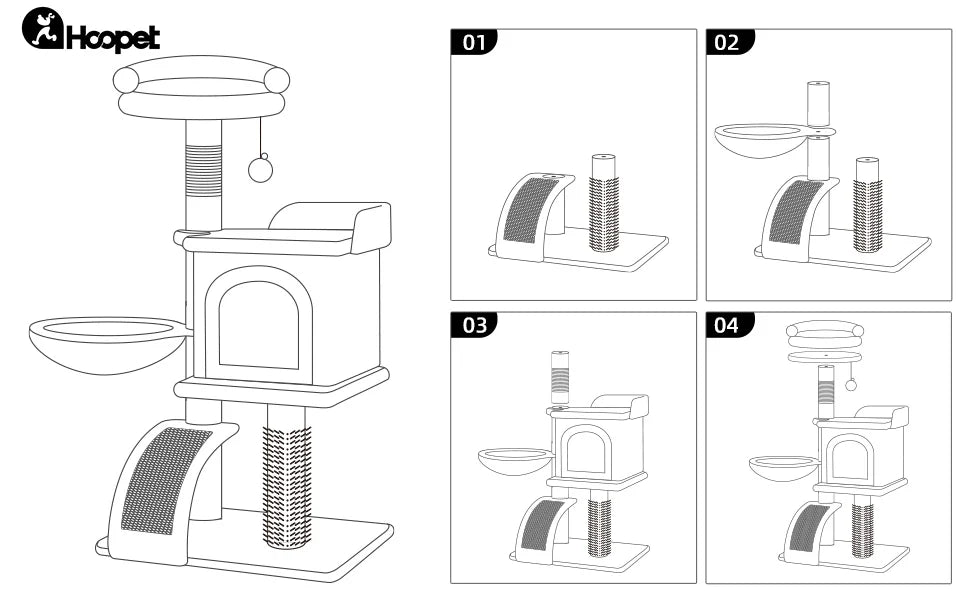 Hoopet

01

02

03

04