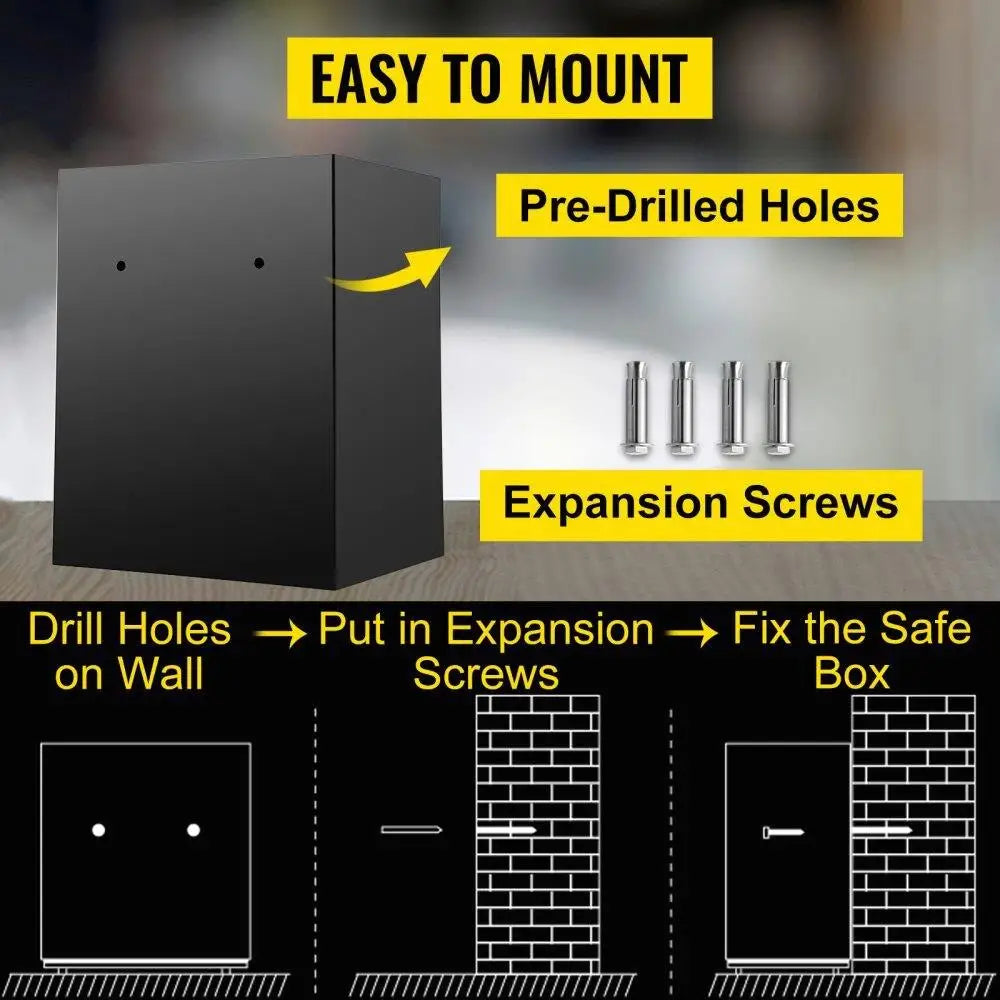 EASY TO MOUNT

Pre-Drilled Holes

Expansion Screws

Drill Holes on Wall → Put in Expansion Screws → Fix the Safe Box