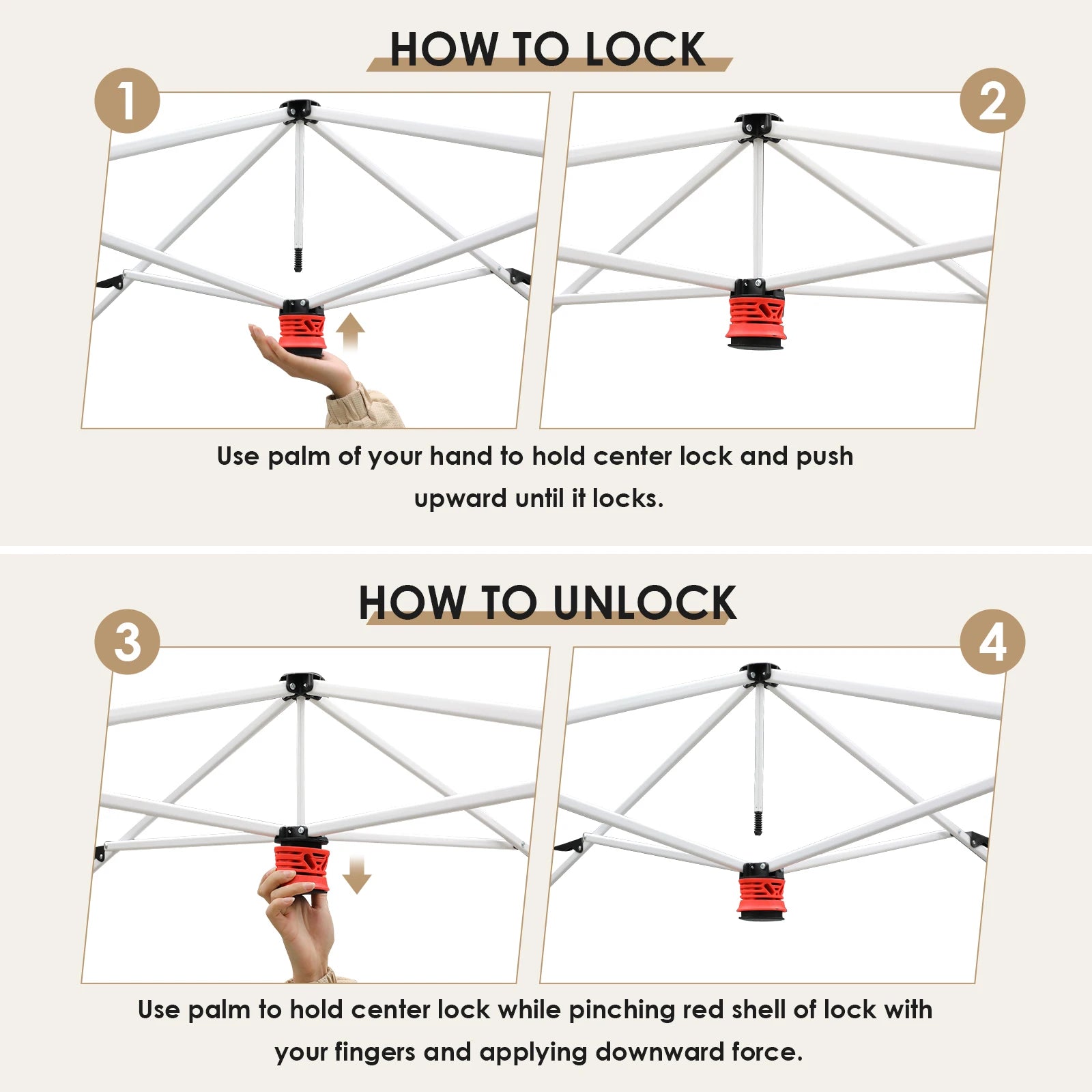 HOW TO LOCK

1

2

Use palm of your hand to hold center lock and push upward until it locks.

HOW TO UNLOCK

3

4

Use palm to hold center lock while pinching red shell of lock with your fingers and applying downward force.