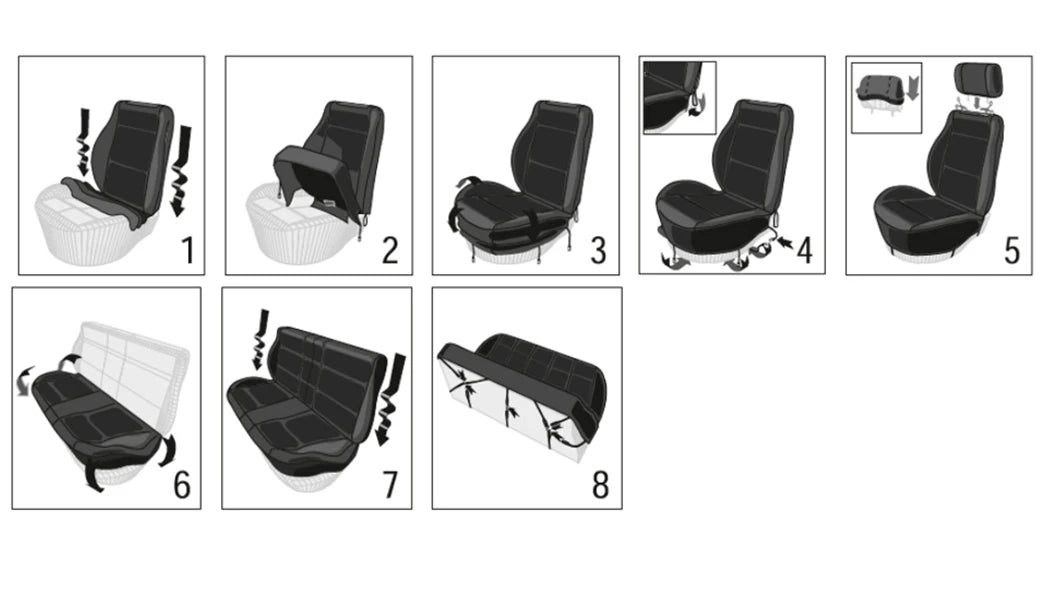 1

2

3

4

5

6

7

8