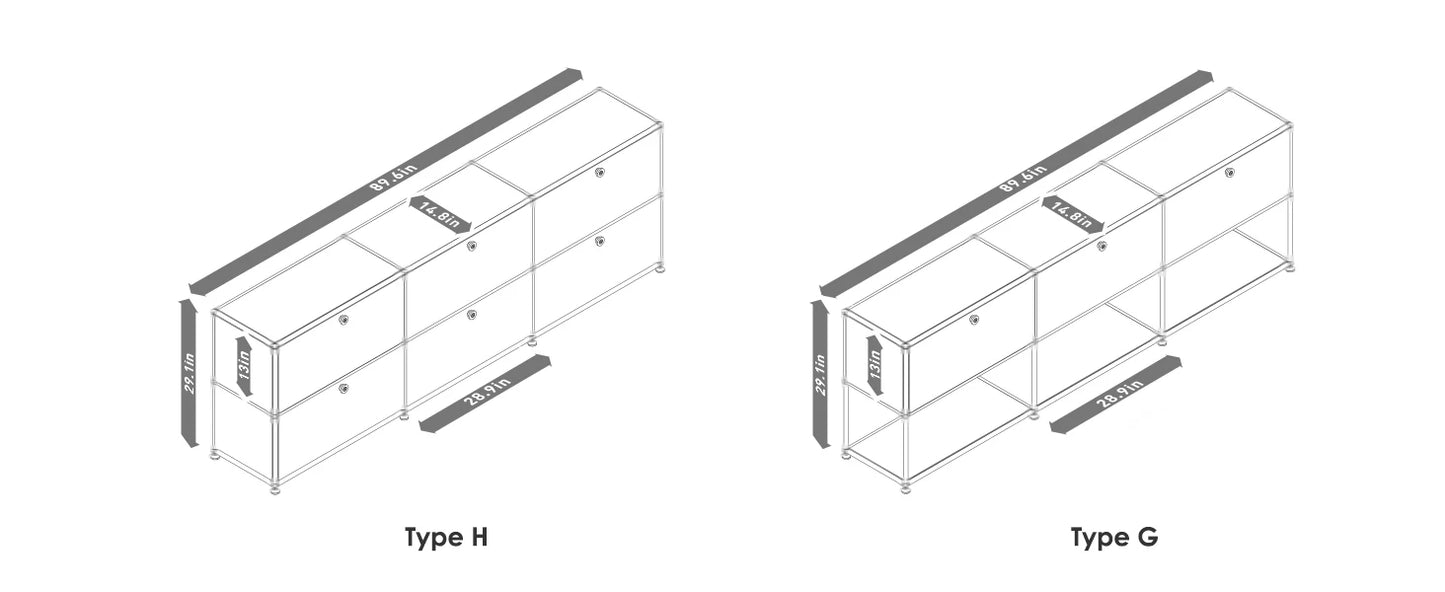 89.6in

14.8in

29.1in

13in

28.9in

Type H

89.6in

14.8in

29.1in

13in

28.9in

Type G