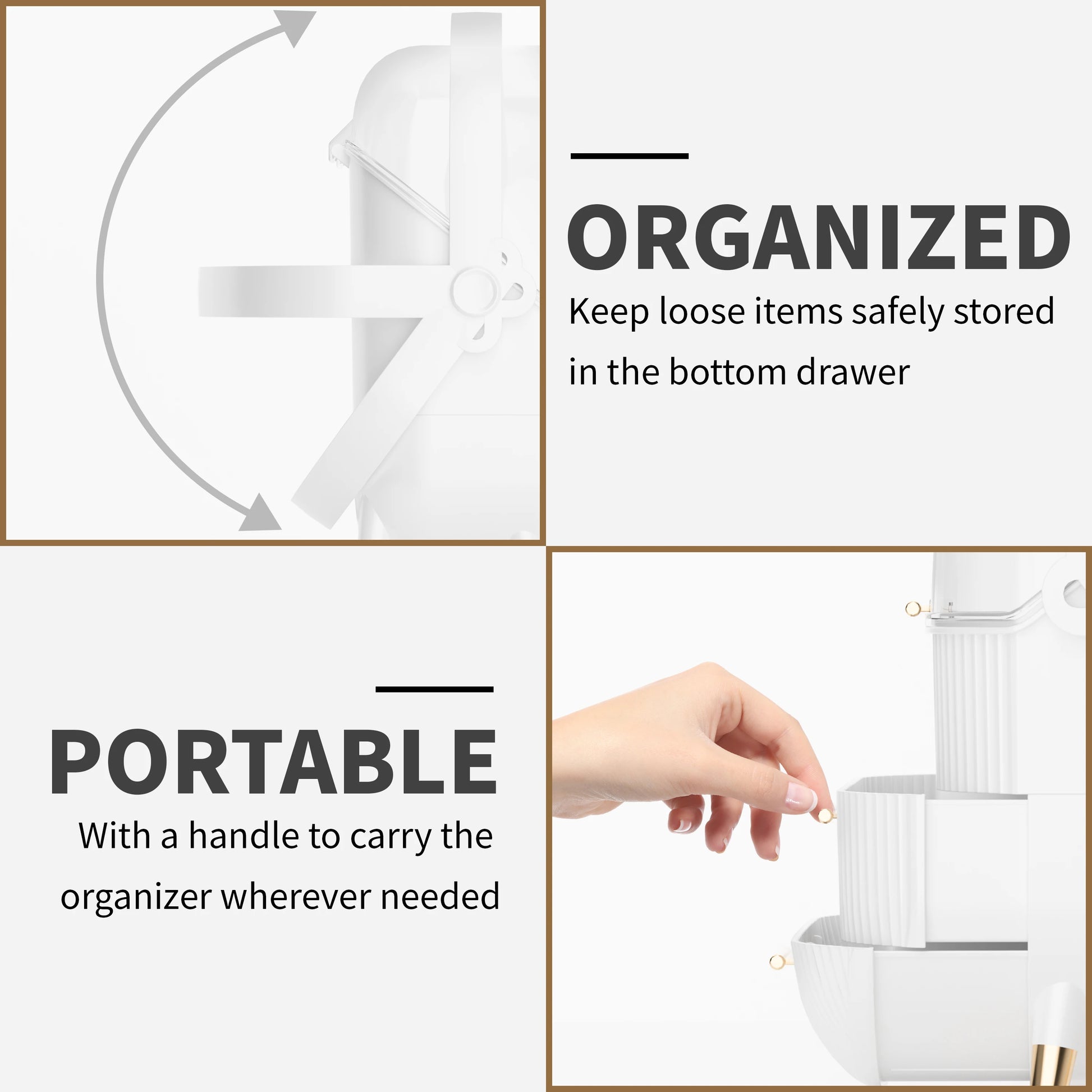 ORGANIZED

Keep loose items safely stored in the bottom drawer

PORTABLE

With a handle to carry the organizer wherever needed