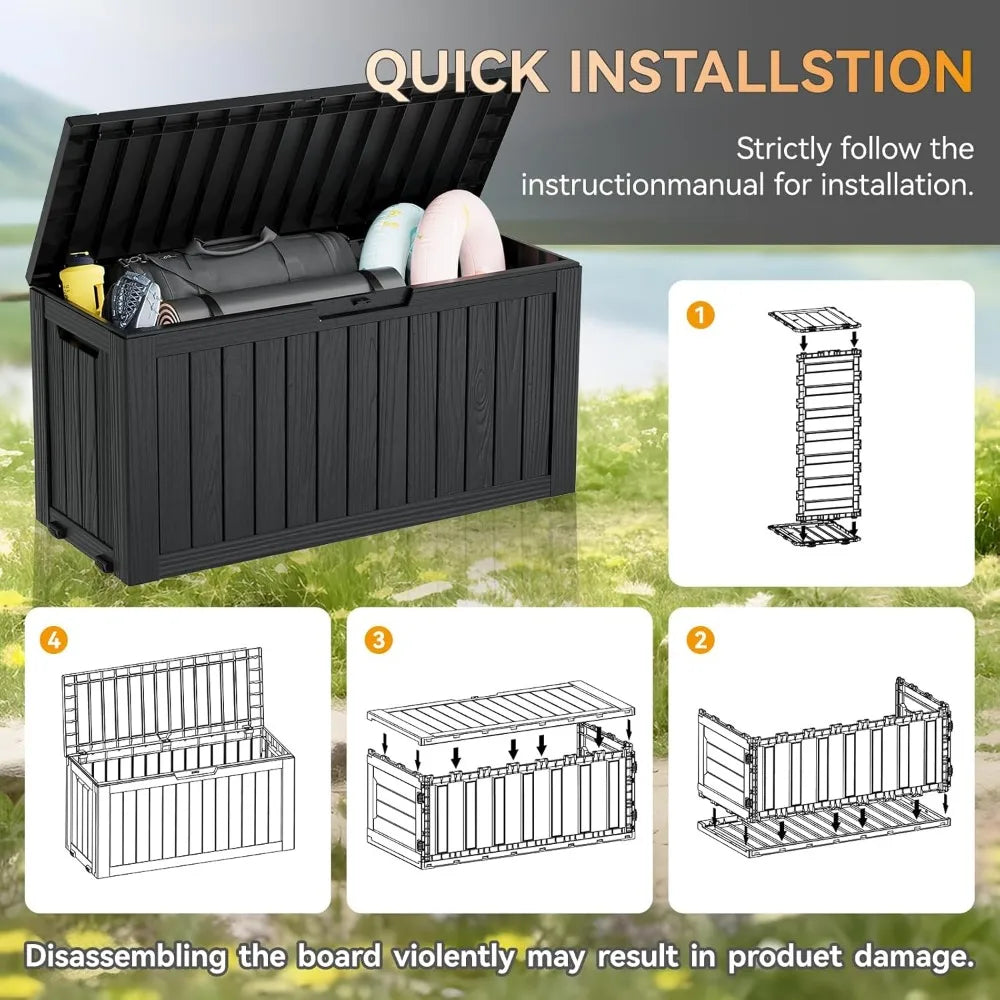 QUICK INSTALLSTION

Strictly follow the instructionmanual for installation.

1

4

3

2

Disassembling the board violently may result in produet damage.