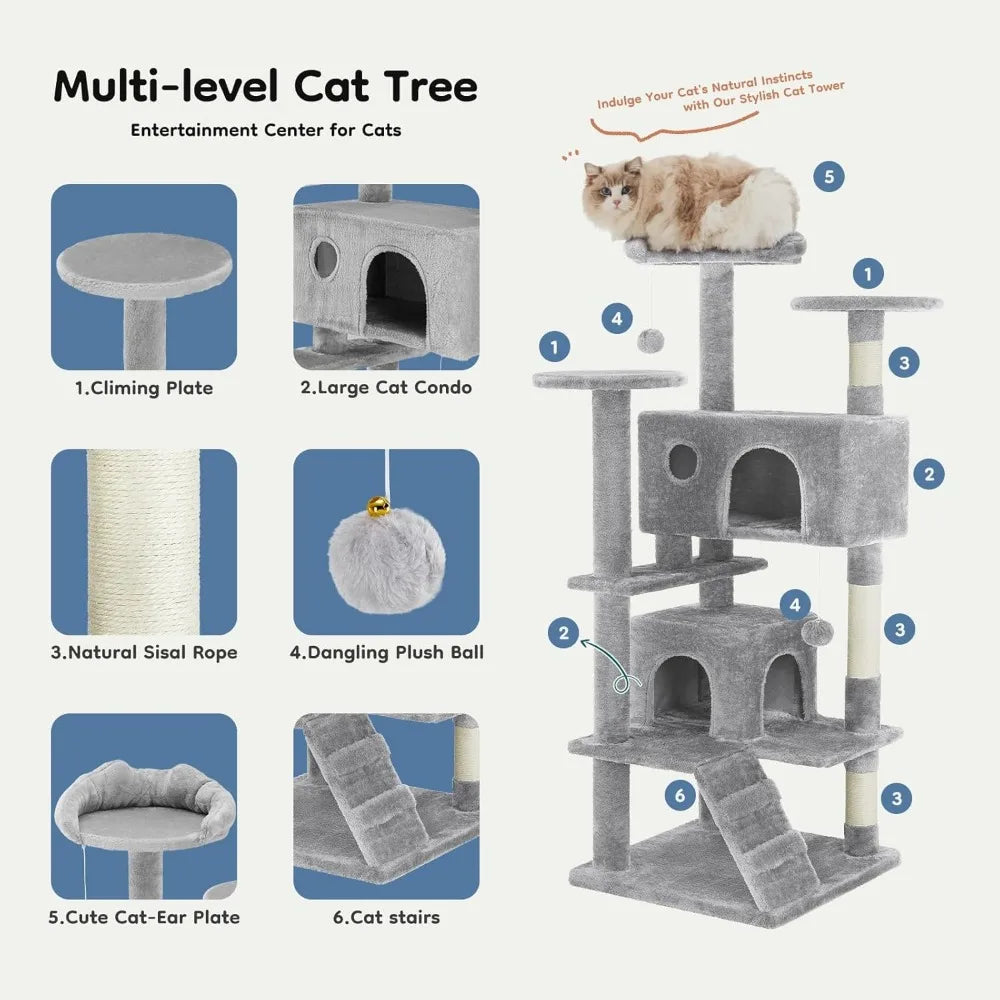 Multi-level Cat Tree

Entertainment Center for Cats

1.Climing Plate

2.Large Cat Condo

3.Natural Sisal Rope

4.Dangling Plush Ball

5.Cute Cat-Ear Plate

6.Cat stairs

Indulge Your Cat's Natural Instincts with Our Stylish Cat Tower

5

1

4

1

3

2

4

2

3

6

3