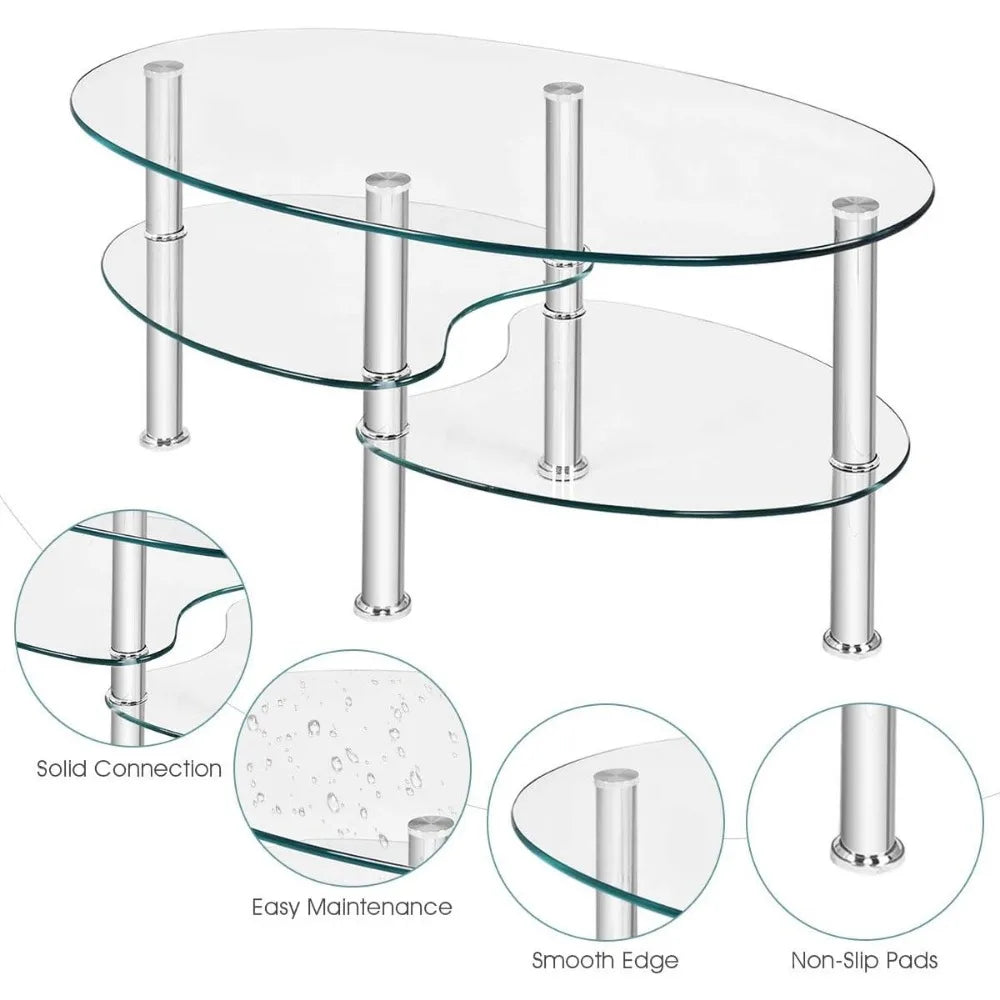 Solid Connection

Easy Maintenance

Smooth Edge

Non-Slip Pads