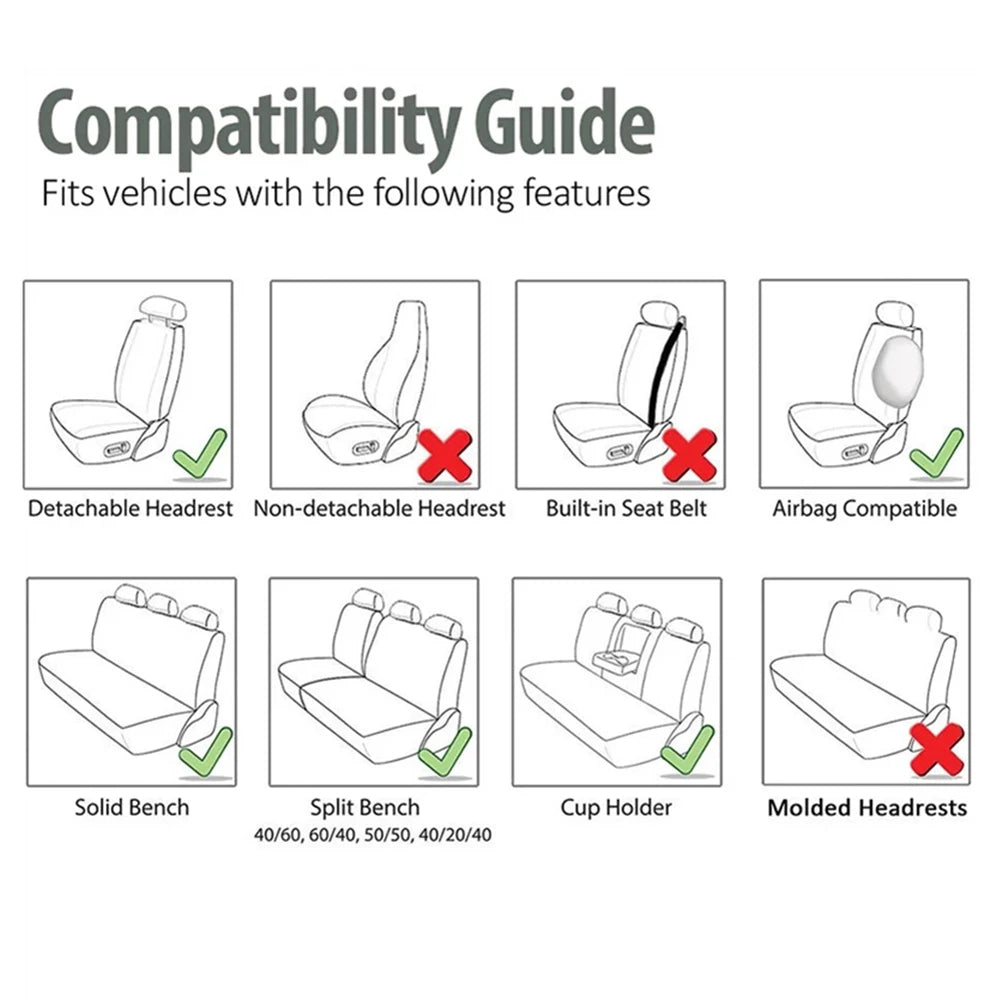 Compatibility Guide
Fits vehicles with the following features

Detachable Headrest

Non-detachable Headrest

Built-in Seat Belt

Airbag Compatible

Solid Bench

Split Bench
40/60, 60/40, 50/50, 40/20/40

Cup Holder

Molded Headrests