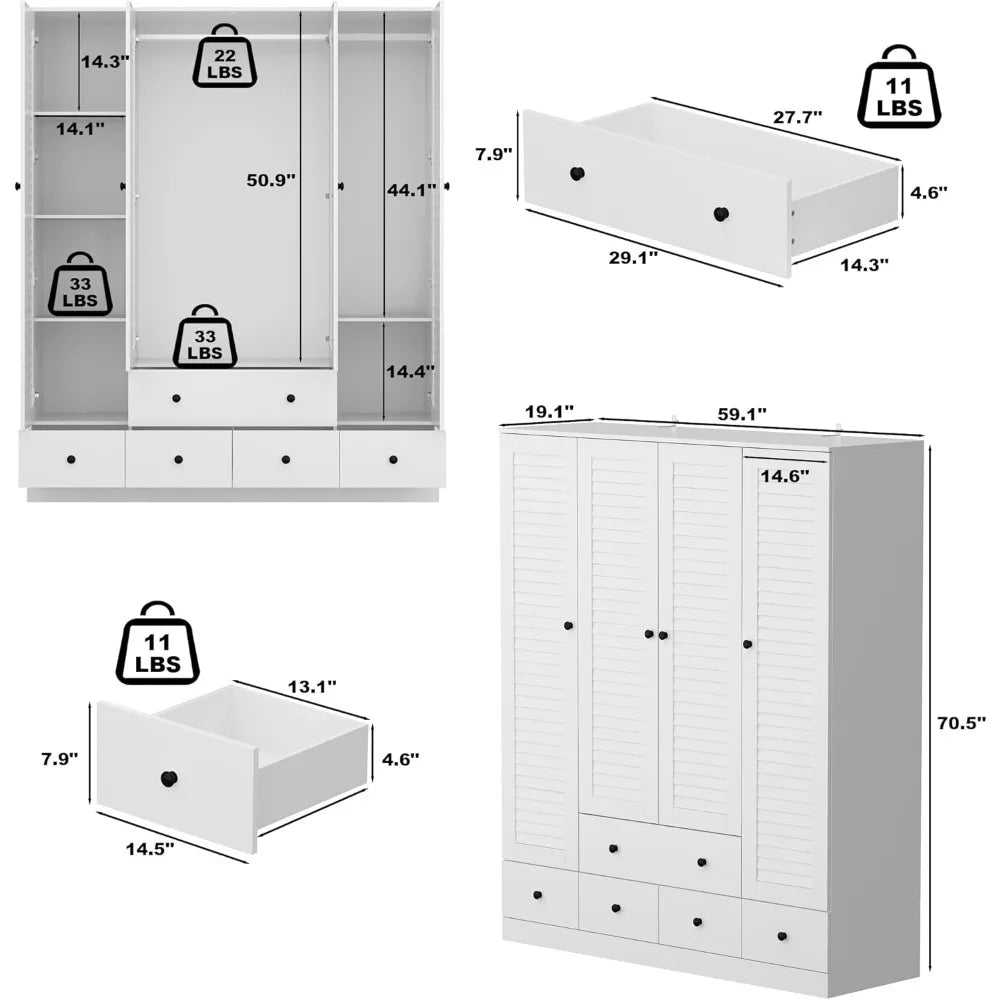 14.3"
22 LBS
14.1"
50.9"
44.1"
33 LBS
33 LBS
14.4"

11 LBS
27.7"
7.9"
4.6"
29.1"
14.3"

19.1"
59.1"
14.6"
70.5"

11 LBS
13.1"
7.9"
4.6"
14.5"