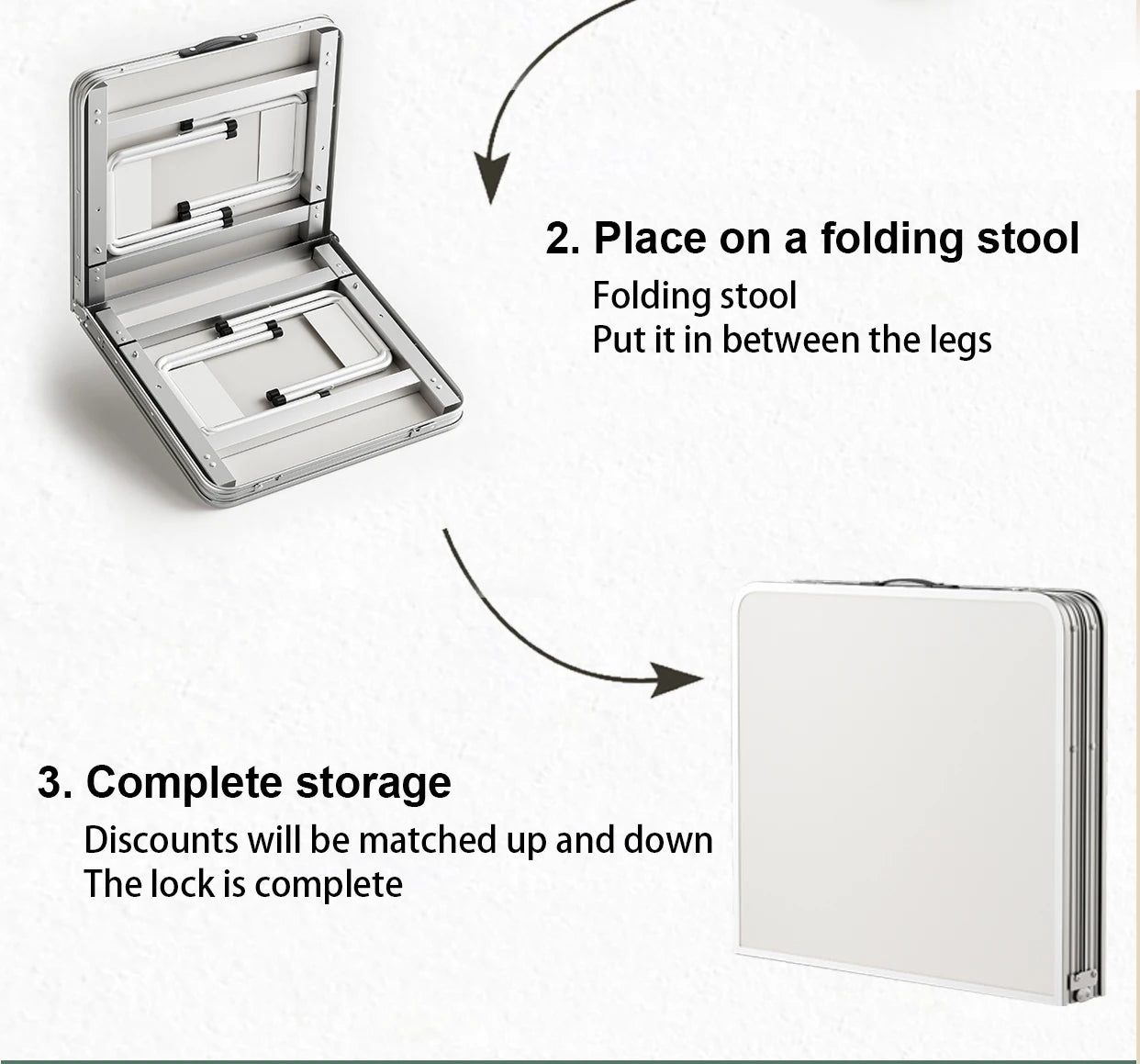 2. Place on a folding stool
Folding stool
Put it in between the legs

3. Complete storage
Discounts will be matched up and down
The lock is complete