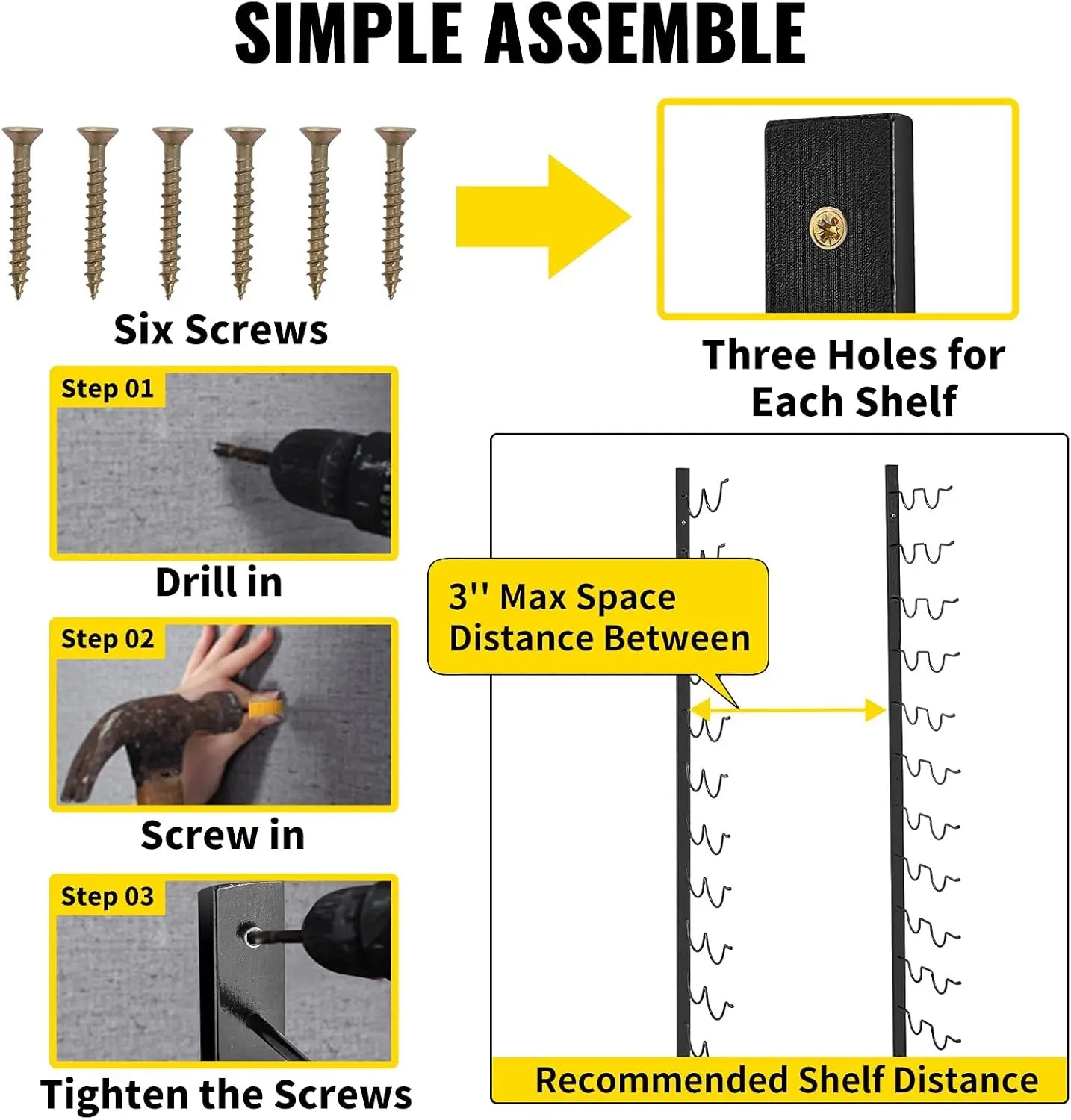 SIMPLE ASSEMBLE

Six Screws

Three Holes for Each Shelf

Step 01

Drill in

Step 02

Screw in

Step 03

Tighten the Screws

3'' Max Space Distance Between

Recommended Shelf Distance