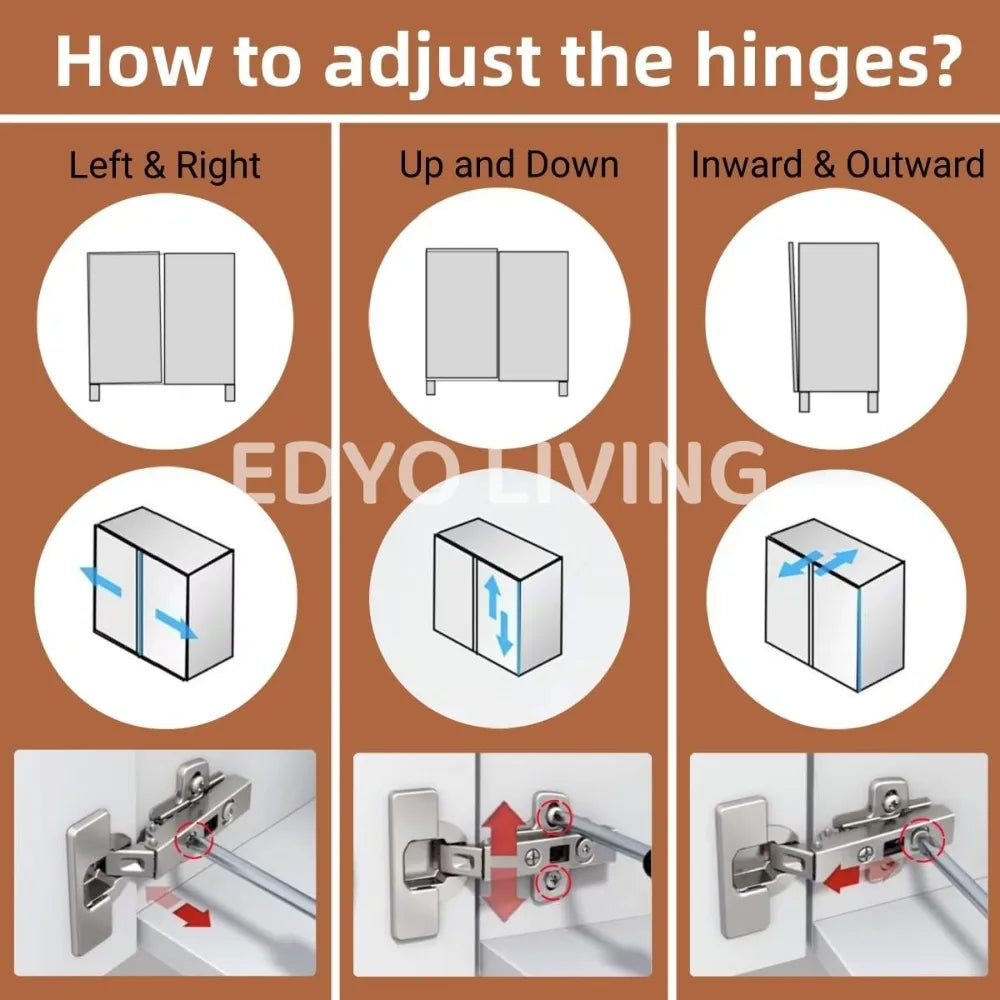 How to adjust the hinges?

Left & Right

Up and Down

Inward & Outward

EDYO LIVING