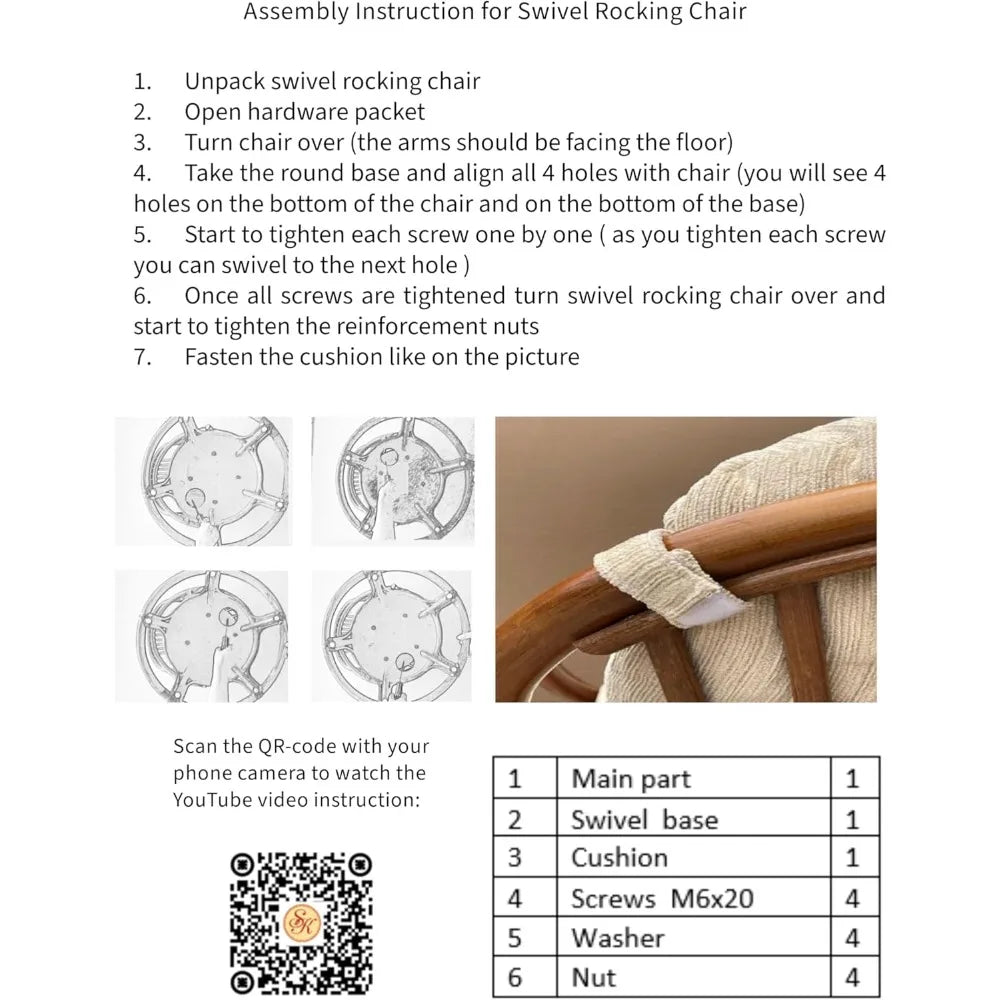 Assembly Instruction for Swivel Rocking Chair

1. Unpack swivel rocking chair
2. Open hardware packet
3. Turn chair over (the arms should be facing the floor)
4. Take the round base and align all 4 holes with chair (you will see 4 holes on the bottom of the chair and on the bottom of the base)
5. Start to tighten each screw one by one ( as you tighten each screw you can swivel to the next hole )
6. Once all screws are tightened turn swivel rocking chair over and start to tighten the reinforcement nuts
7. Fasten the cushion like on the picture

Scan the QR-code with your phone camera to watch the YouTube video instruction:

SK

| 1 | Main part | 1 |
|---|---|---|
| 2 | Swivel base | 1 |
| 3 | Cushion | 1 |
| 4 | Screws M6x20 | 4 |
| 5 | Washer | 4 |
| 6 | Nut | 4 |