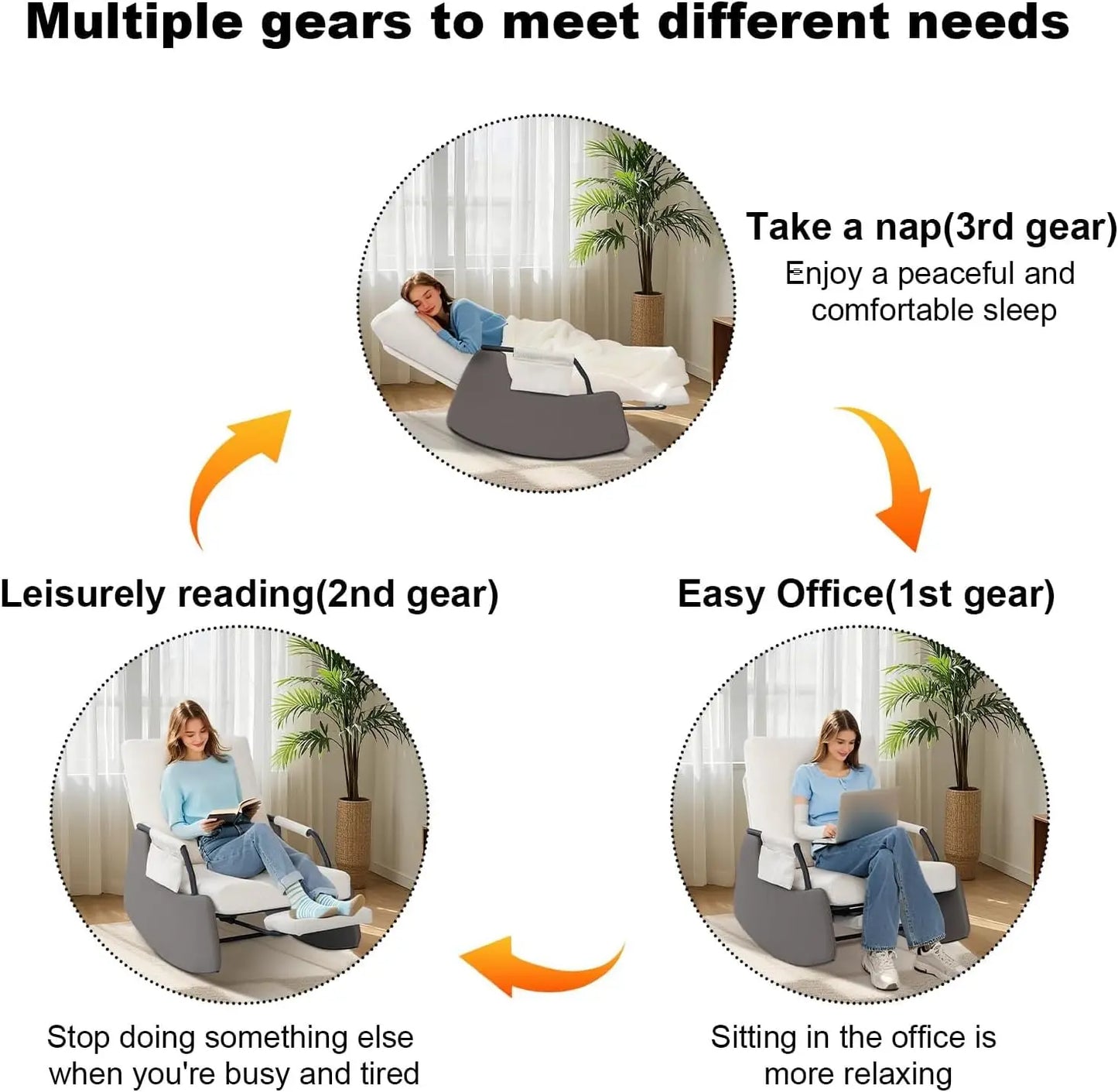 Multiple gears to meet different needs

Take a nap(3rd gear)
Enjoy a peaceful and comfortable sleep

Leisurely reading(2nd gear)

Easy Office(1st gear)

Stop doing something else when you're busy and tired

Sitting in the office is more relaxing