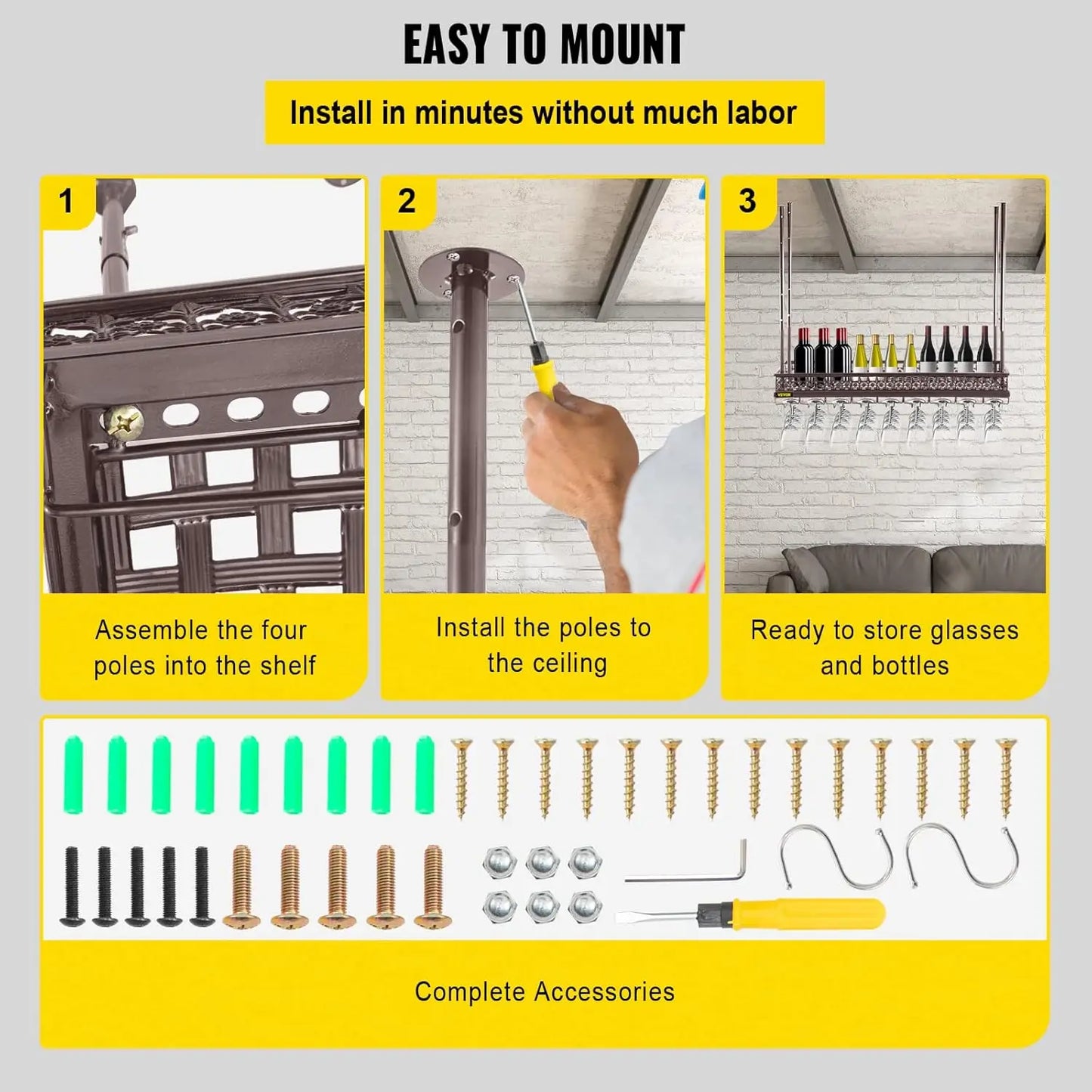 EASY TO MOUNT

Install in minutes without much labor

1

Assemble the four poles into the shelf

2

Install the poles to the ceiling

3

VEVOR

Ready to store glasses and bottles

Complete Accessories