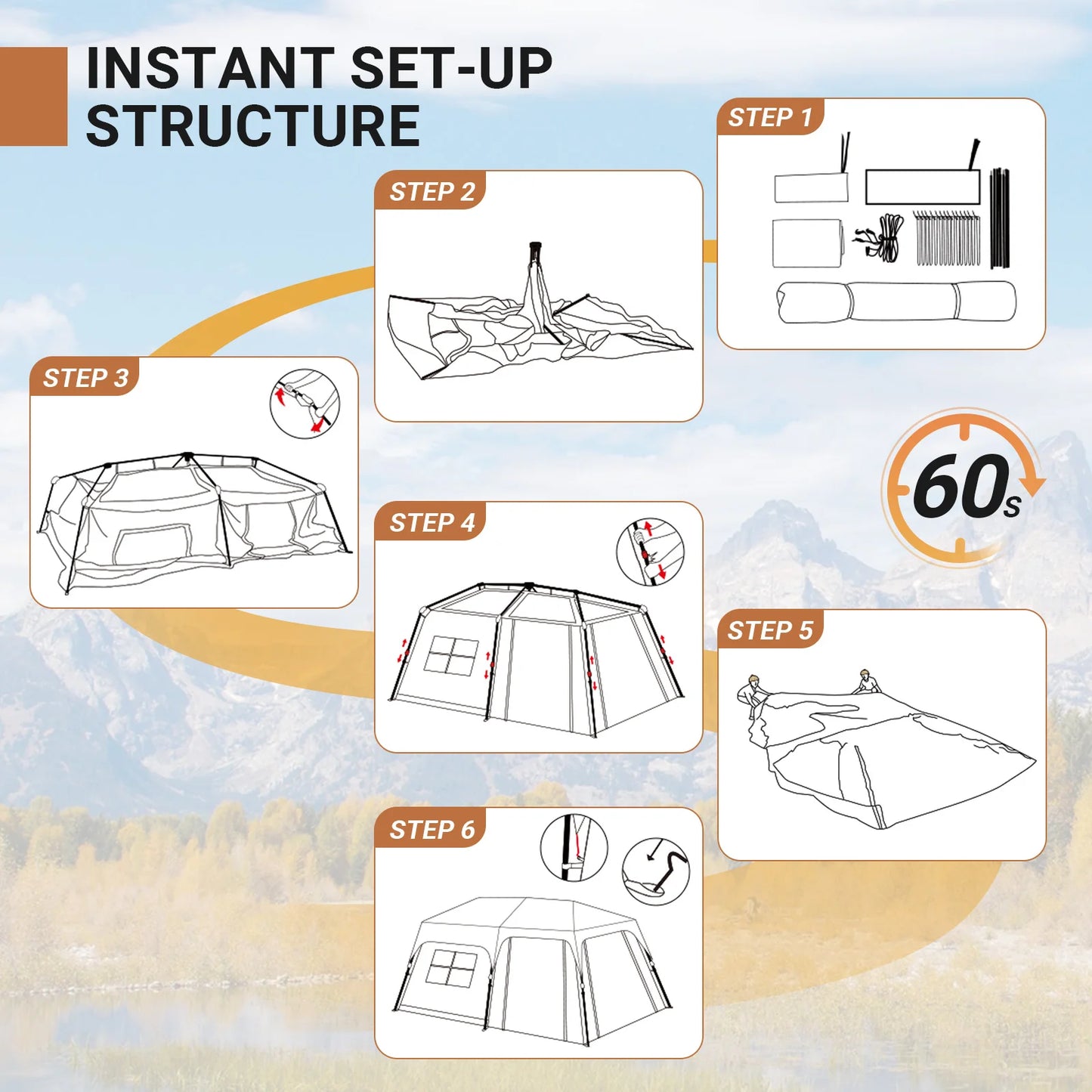 INSTANT SET-UP STRUCTURE

STEP 1

STEP 2

STEP 3

60s

STEP 4

STEP 5

STEP 6