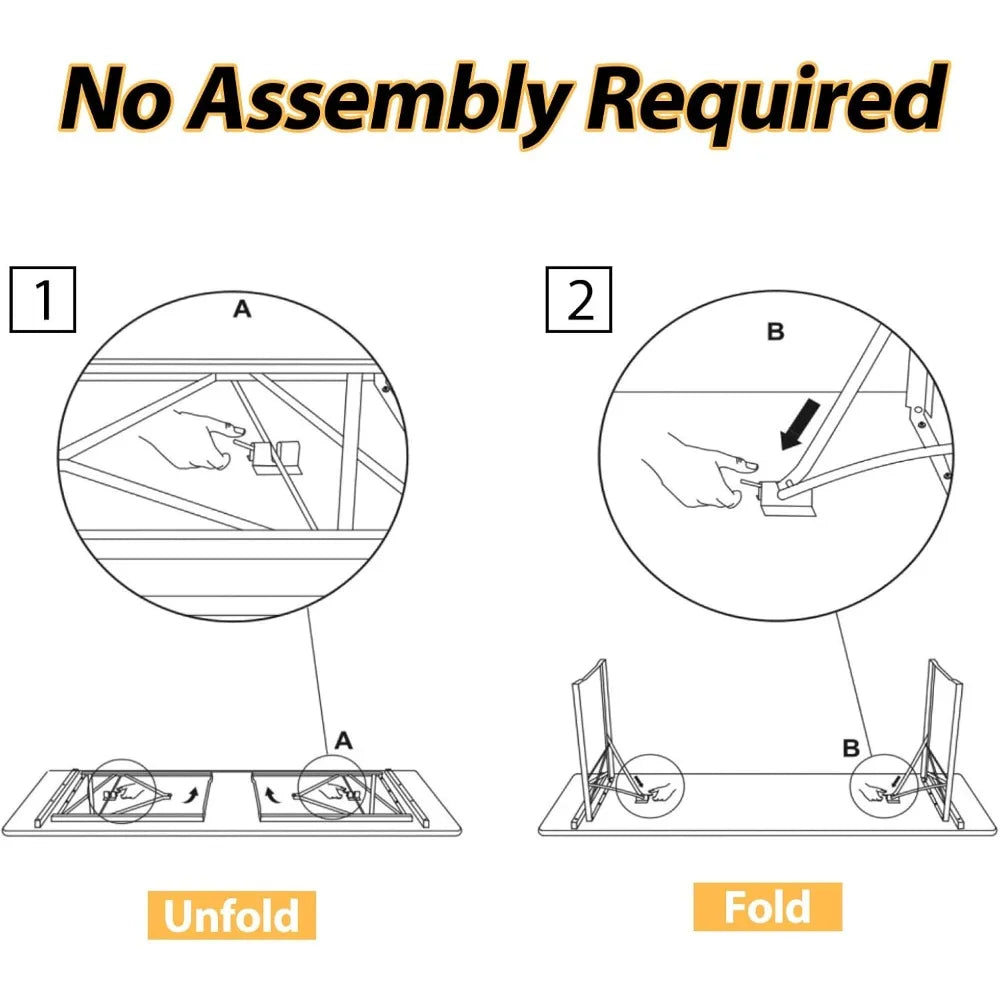 No Assembly Required

1

A

A

Unfold

2

B

B

Fold