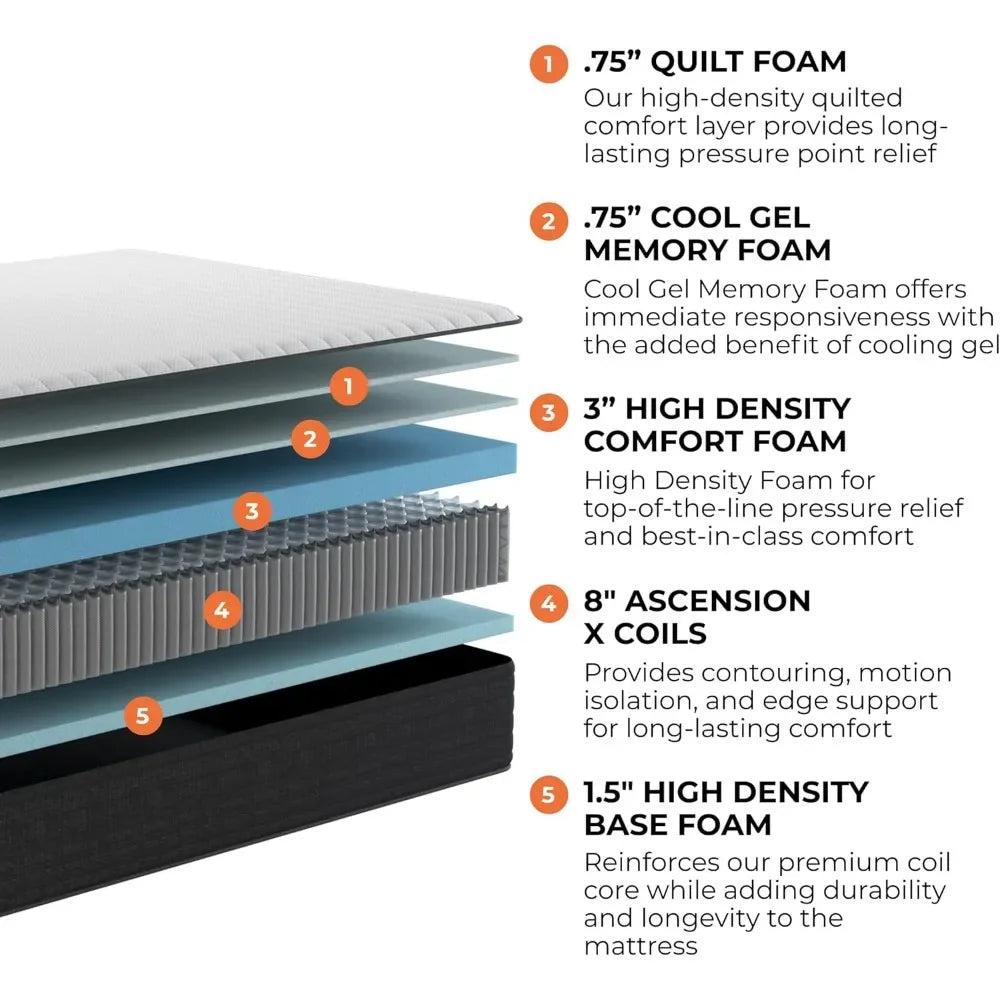 1

2

3

4

5

1 .75” QUILT FOAM
Our high-density quilted comfort layer provides long-lasting pressure point relief

2 .75” COOL GEL MEMORY FOAM
Cool Gel Memory Foam offers immediate responsiveness with the added benefit of cooling gel

3 3” HIGH DENSITY COMFORT FOAM
High Density Foam for top-of-the-line pressure relief and best-in-class comfort

4 8" ASCENSION X COILS
Provides contouring, motion isolation, and edge support for long-lasting comfort

5 1.5" HIGH DENSITY BASE FOAM
Reinforces our premium coil core while adding durability and longevity to the mattress